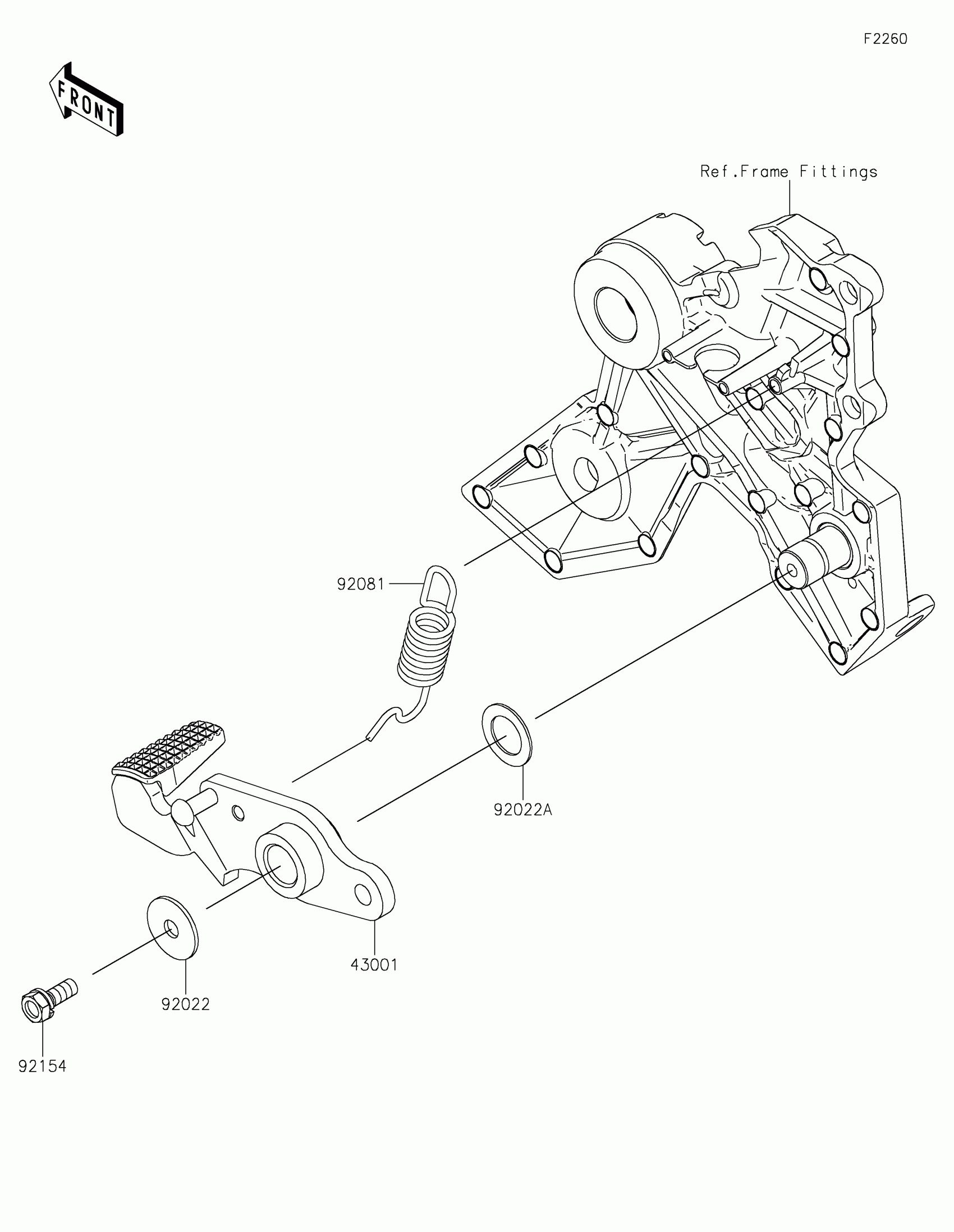 F2260

FRONT

Ref.Frame Fittings

92081

92022A

43001

92022

92154