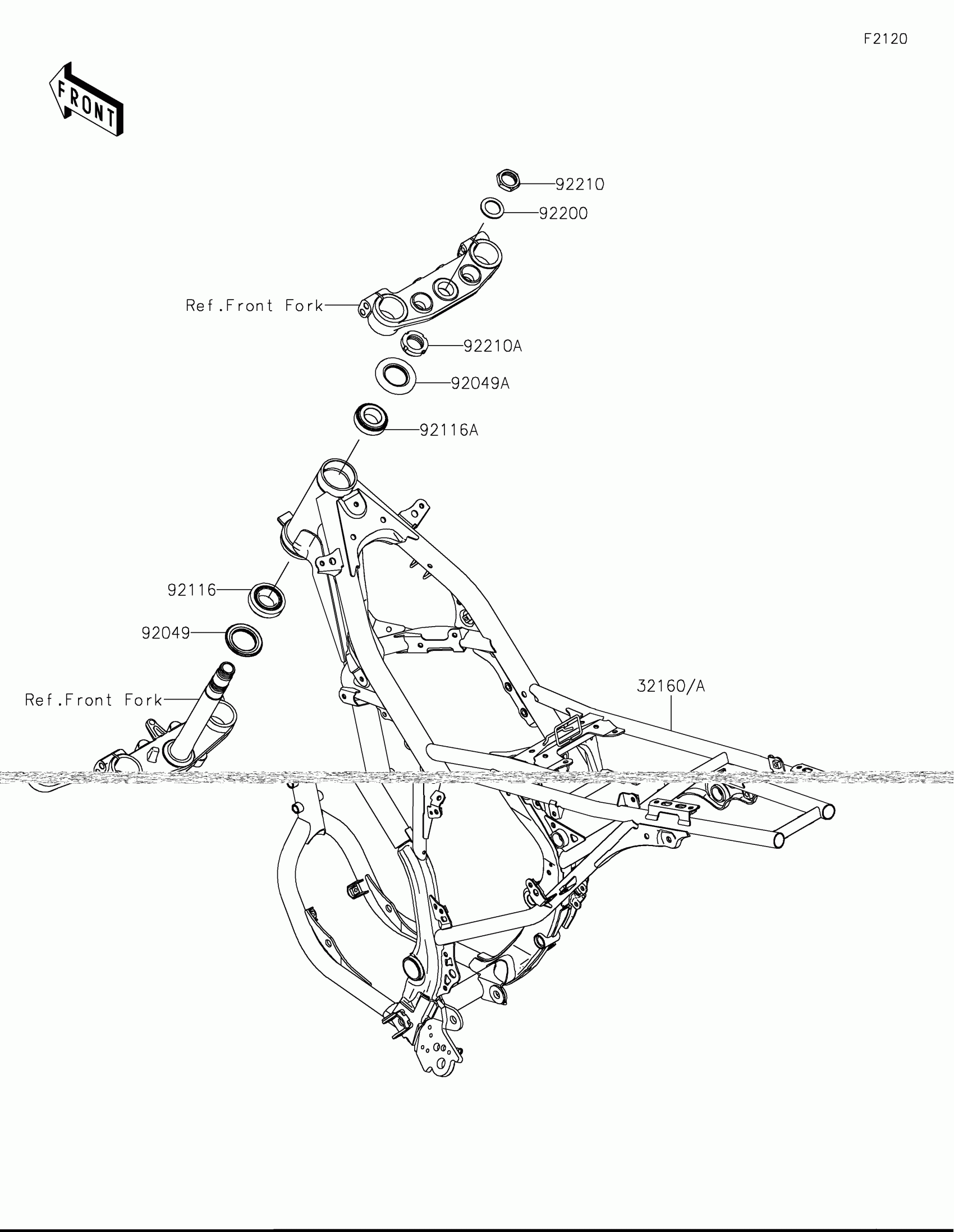 F2120

FRONT

92210
92200
Ref.Front Fork
92210A
92049A
92116A
92116
92049
Ref.Front Fork
32160/A