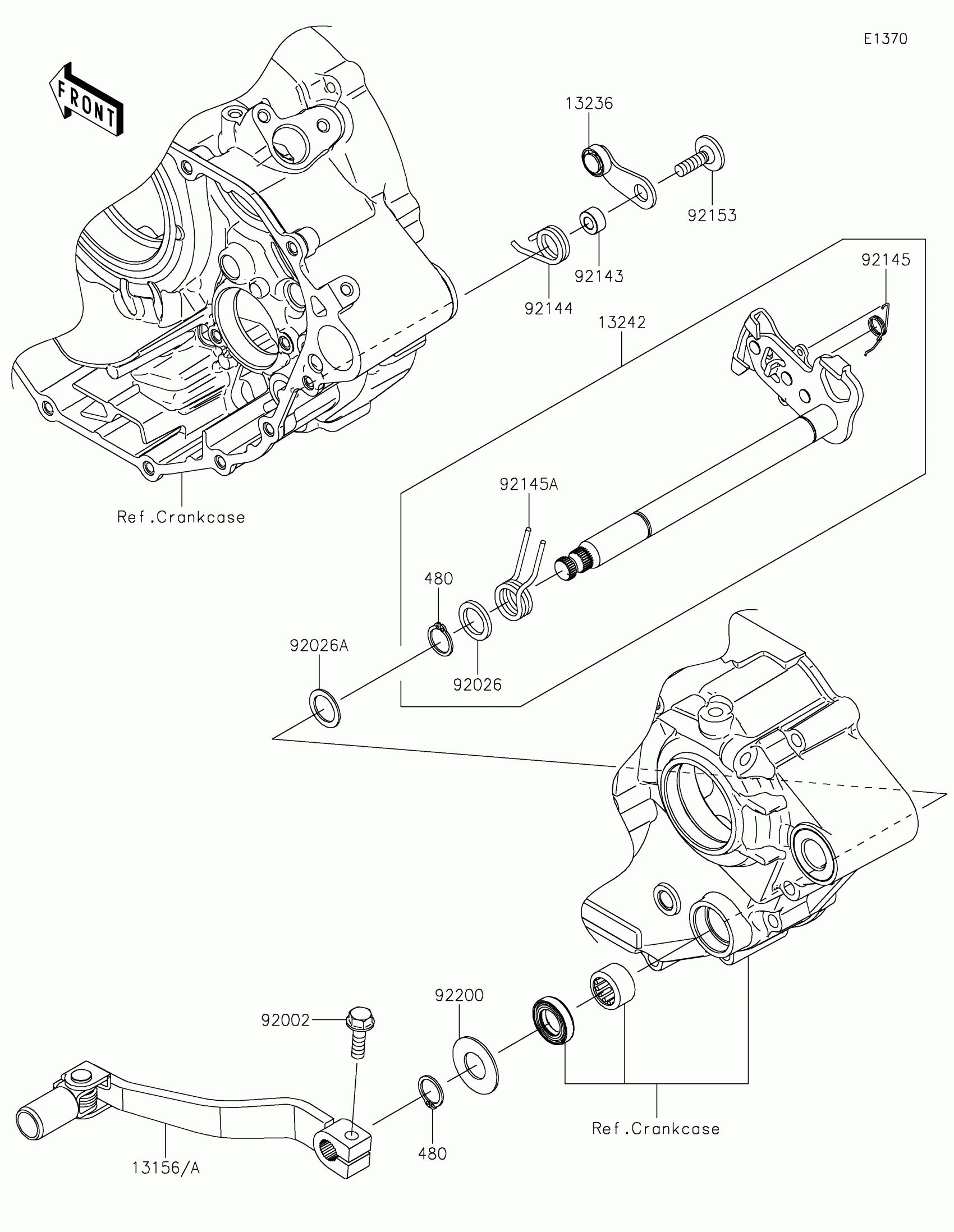 E1370

FRONT

13236

92153

92143

92144

92145

13242

Ref.Crankcase

92145A

480

92026A

92026

92200

92002

480

13156/A

Ref.Crankcase