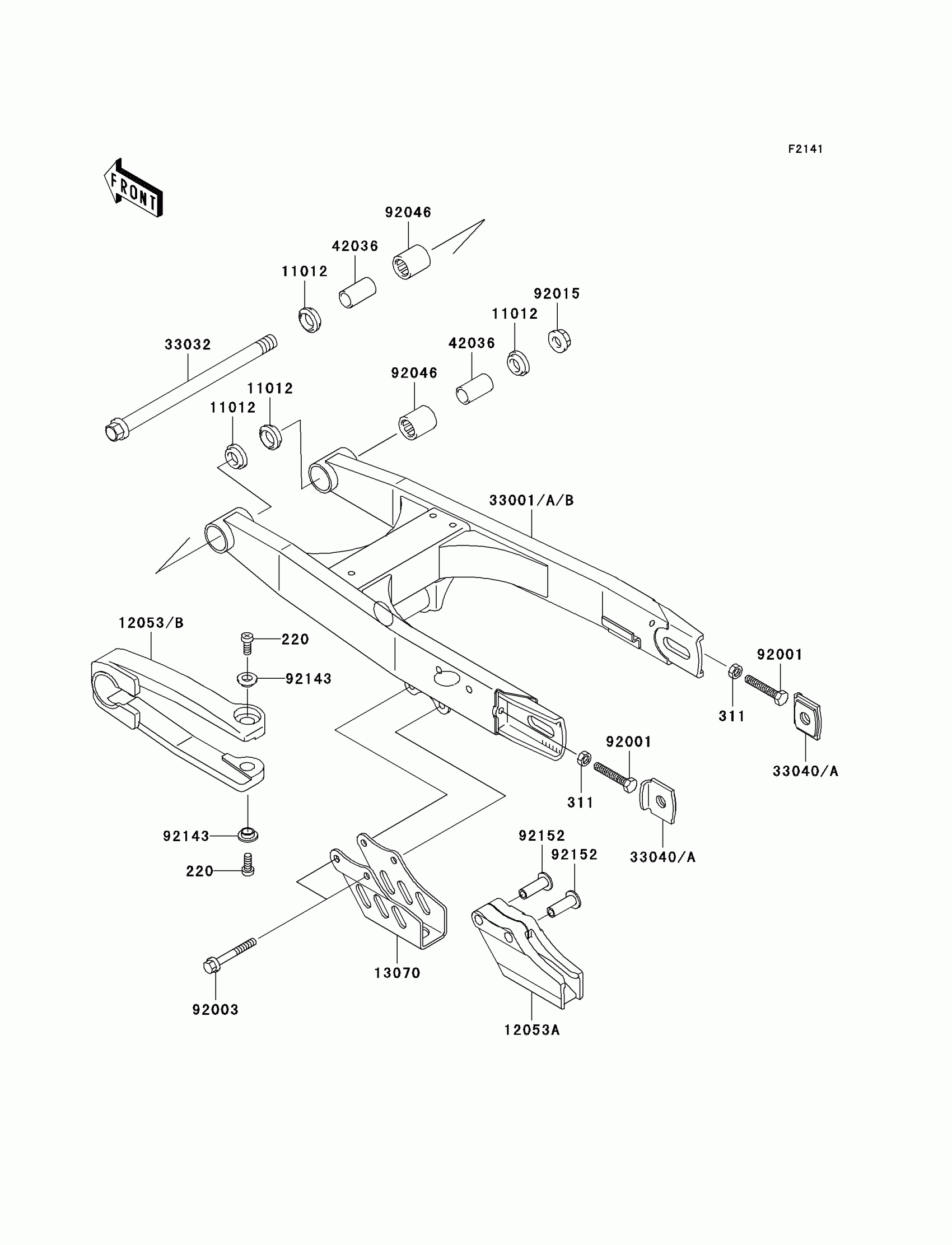 F2141

FRONT

92046

42036

11012

92015

11012

33032

42036

92046

11012

11012

33001/A/B

12053/B

220

92143

92001

311

33040/A

92001

311

33040/A

92143

220

92152

92152

13070

92003

12053A