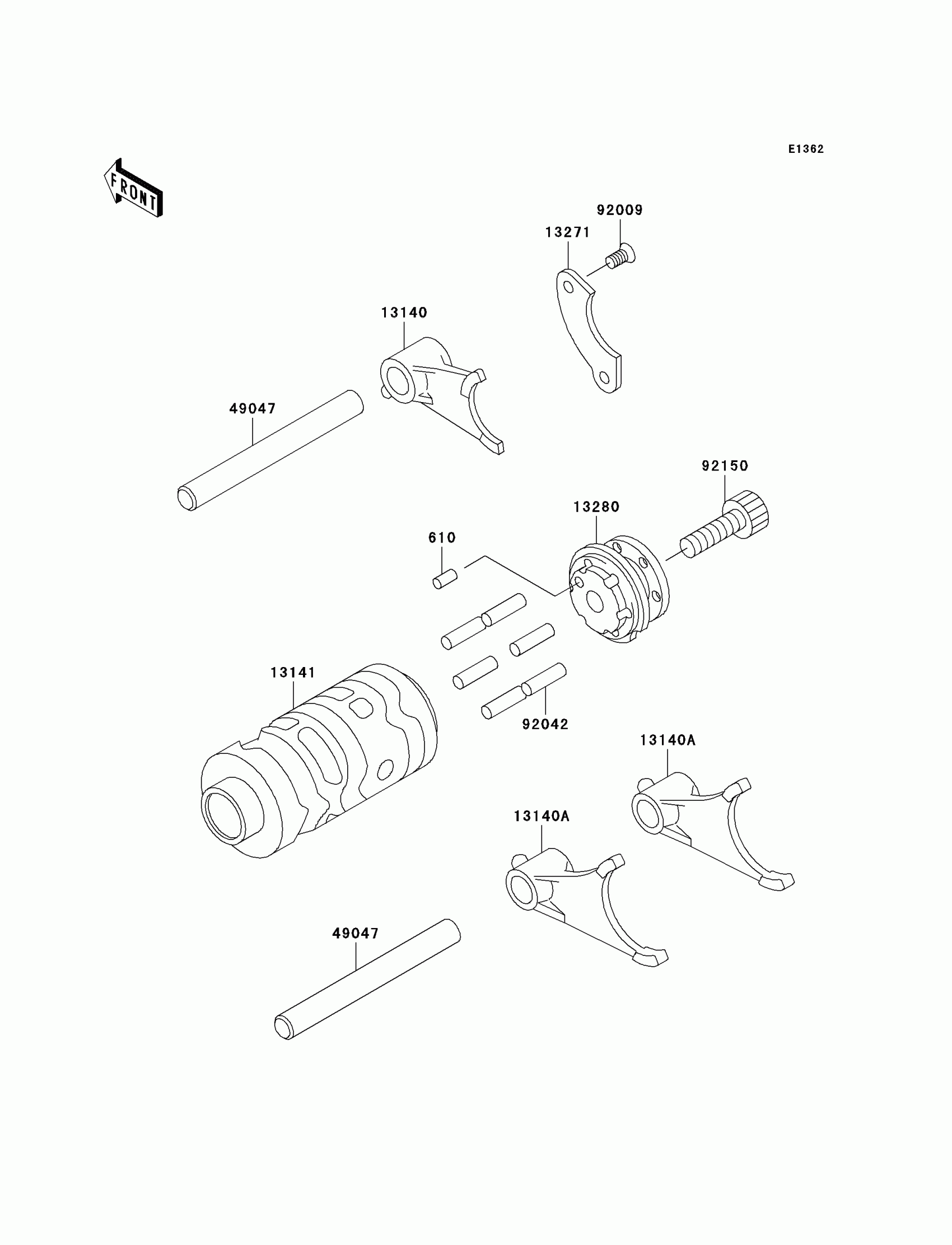 E1362

FRONT

92009

13271

13140

49047

92150

13280

610

13141

92042

13140A

13140A

49047