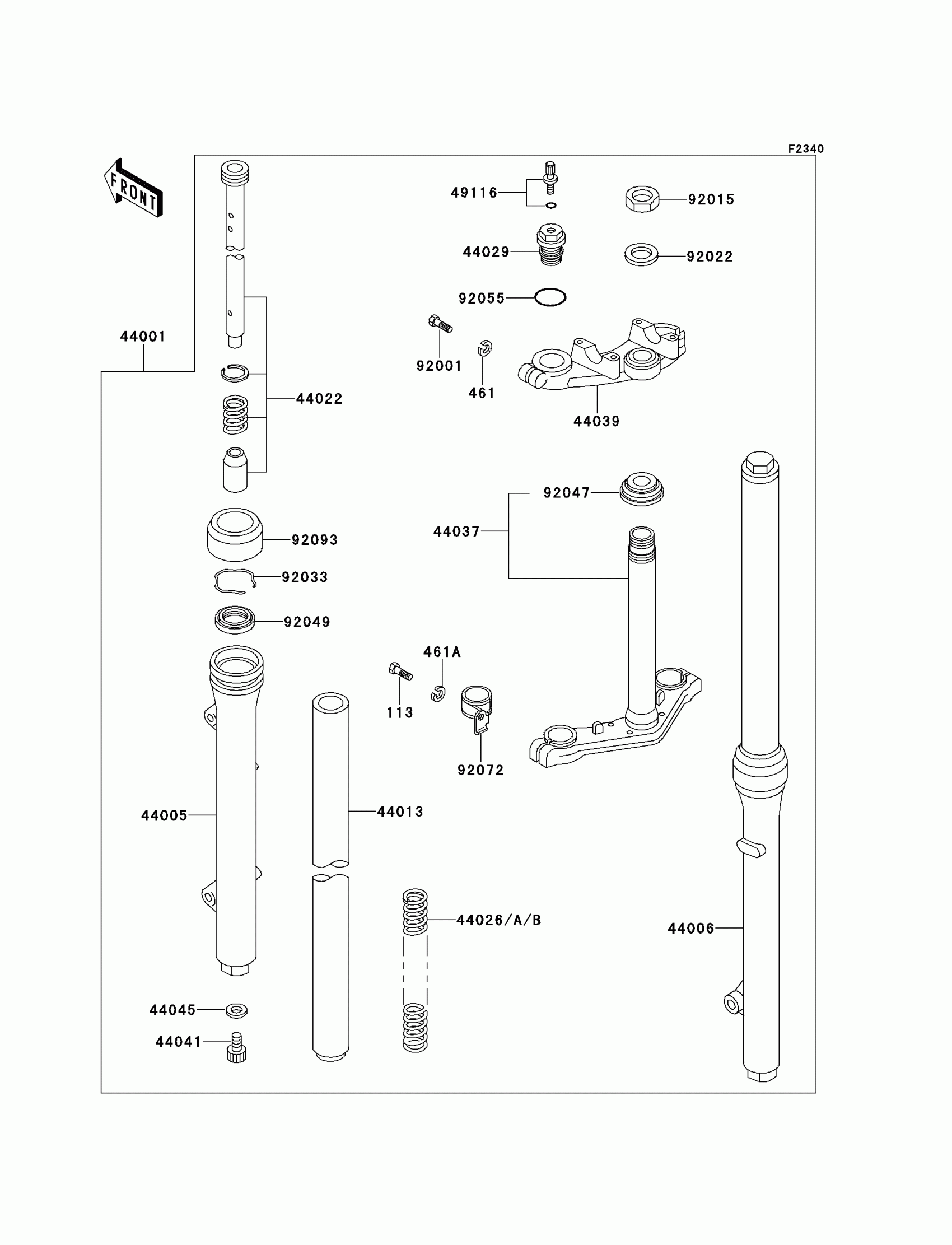 F2340

FRONT

49116
92015
44029
92022
92055
92001
461
44039
44001
44022
92047
44037
92093
92033
92049
461A
113
92072
44005
44013
44026/A/B
44006
44045
44041