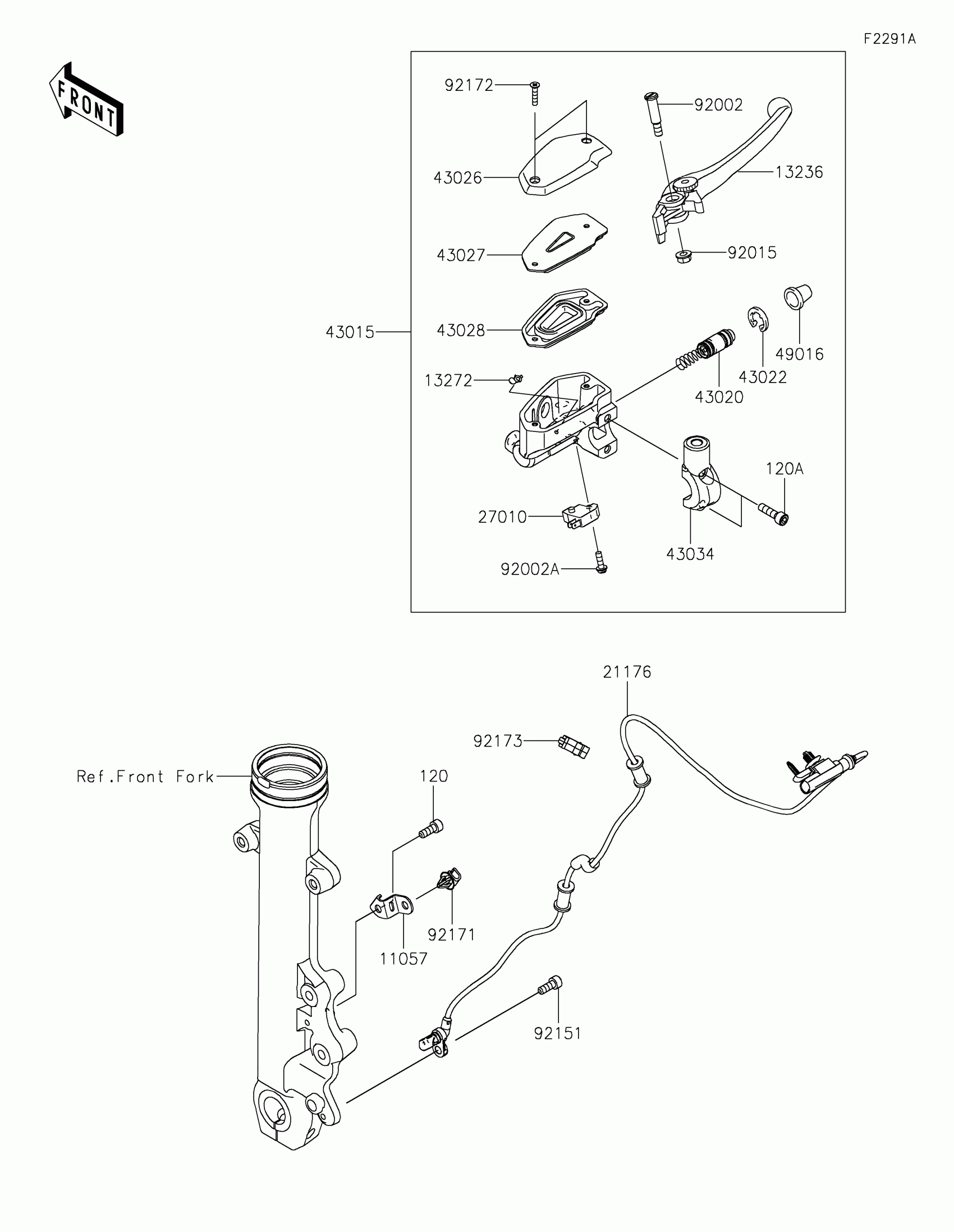 F2291A

FRONT

92172
92002
43026
13236
43027
92015
43015
43028
49016
43022
13272
43020
120A
27010
43034
92002A

21176
92173
Ref.Front Fork
120
92171
11057
92151