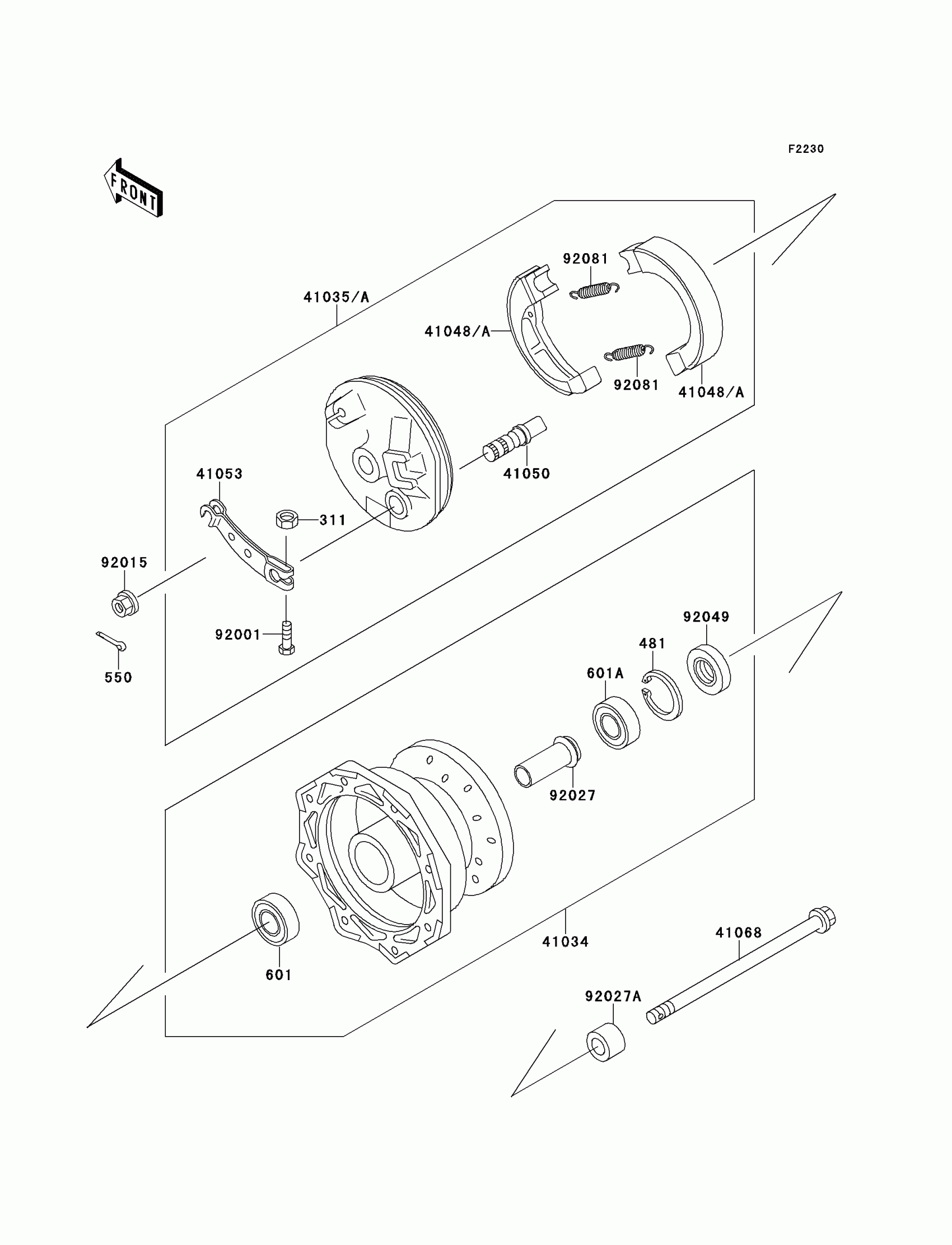 F2230

FRONT

92081
41035/A
41048/A
92081
41048/A
41050
41053
311
92015
92001
550
92049
481
601A
92027
41034
41068
601
92027A