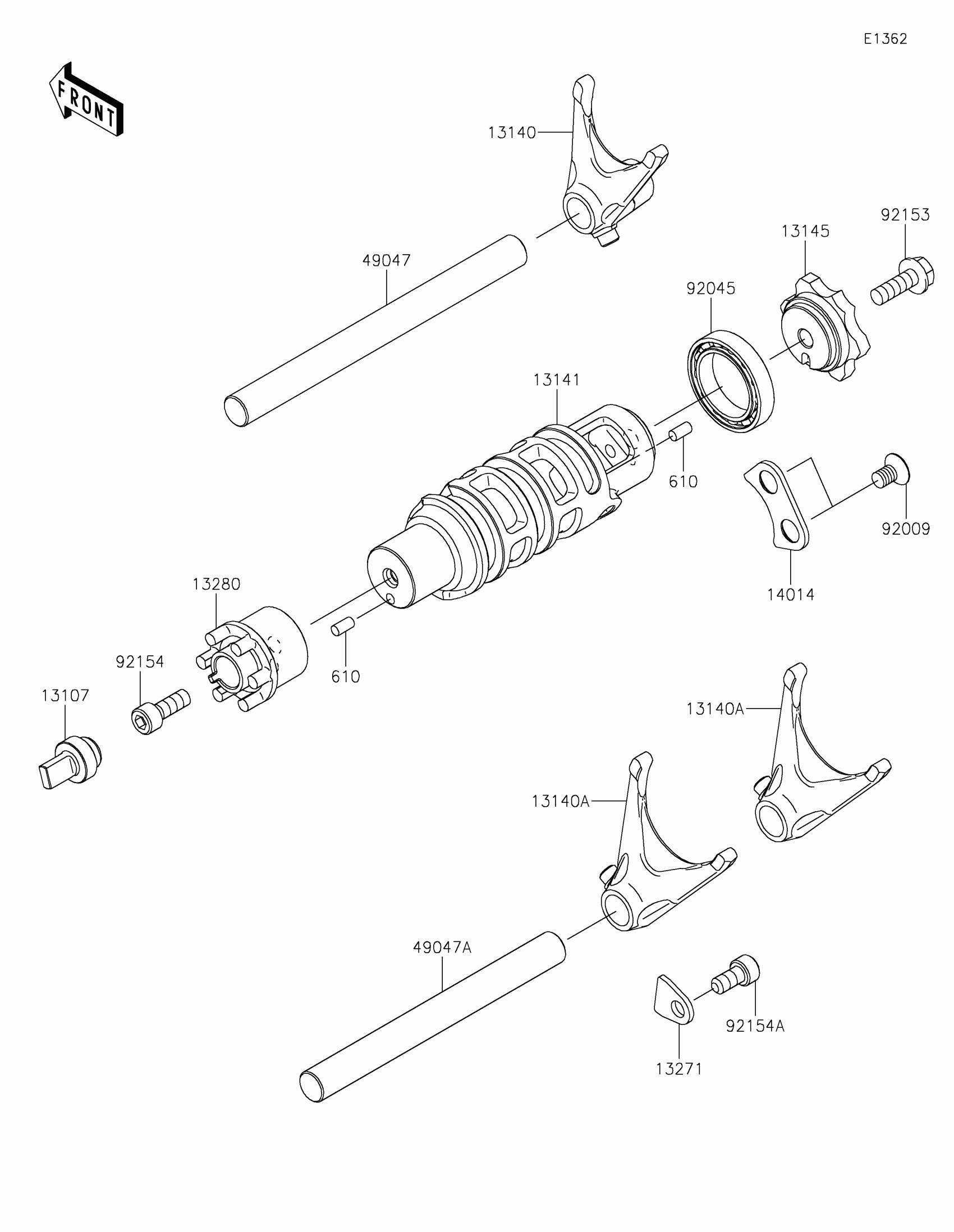 E1362

FRONT

13140

92153

13145

49047

92045

13141

610

92009

14014

13280

92154

610

13107

13140A

13140A

49047A

92154A

13271