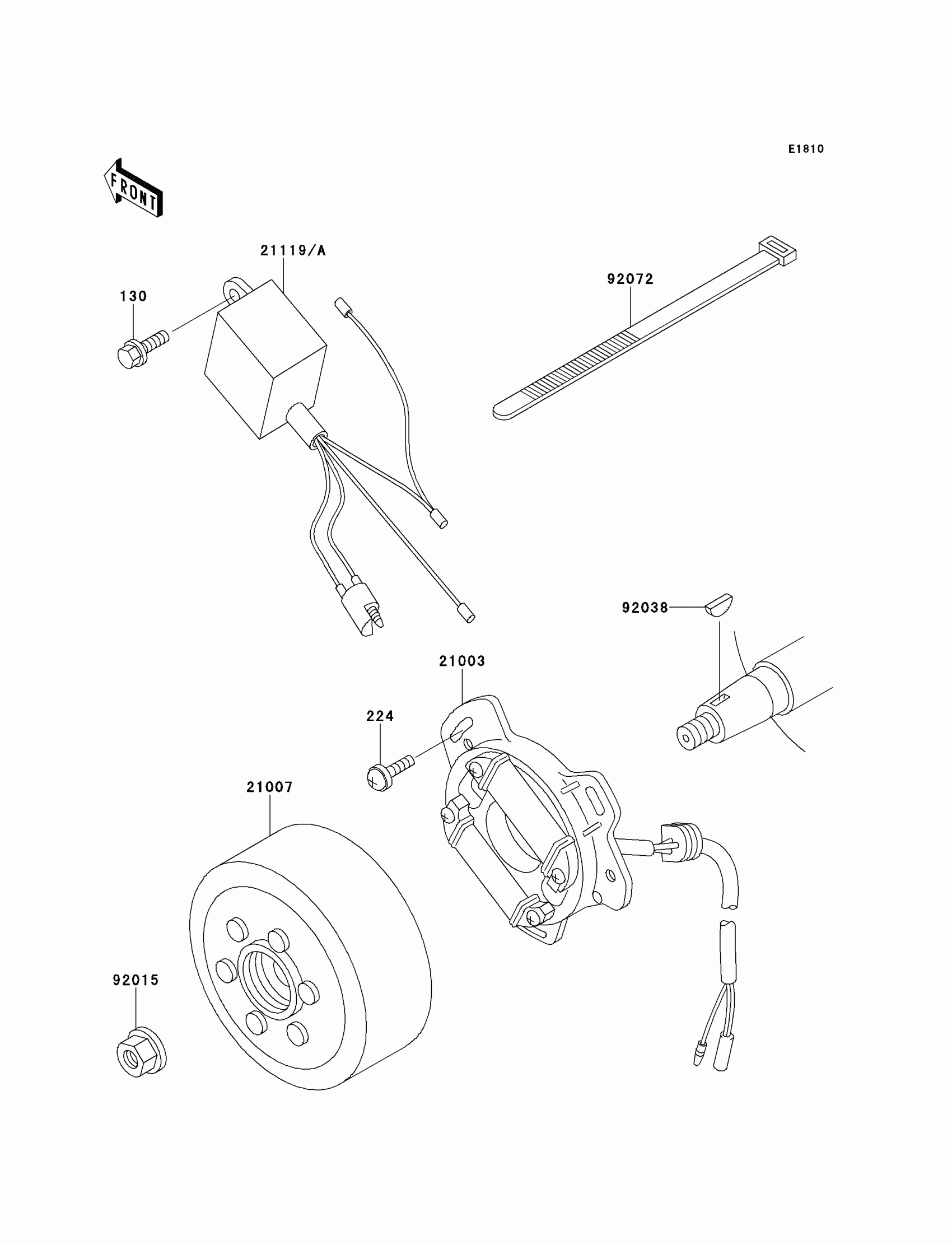 E1810

FRONT

21119/A

130

92072

92038

21003

224

21007

92015