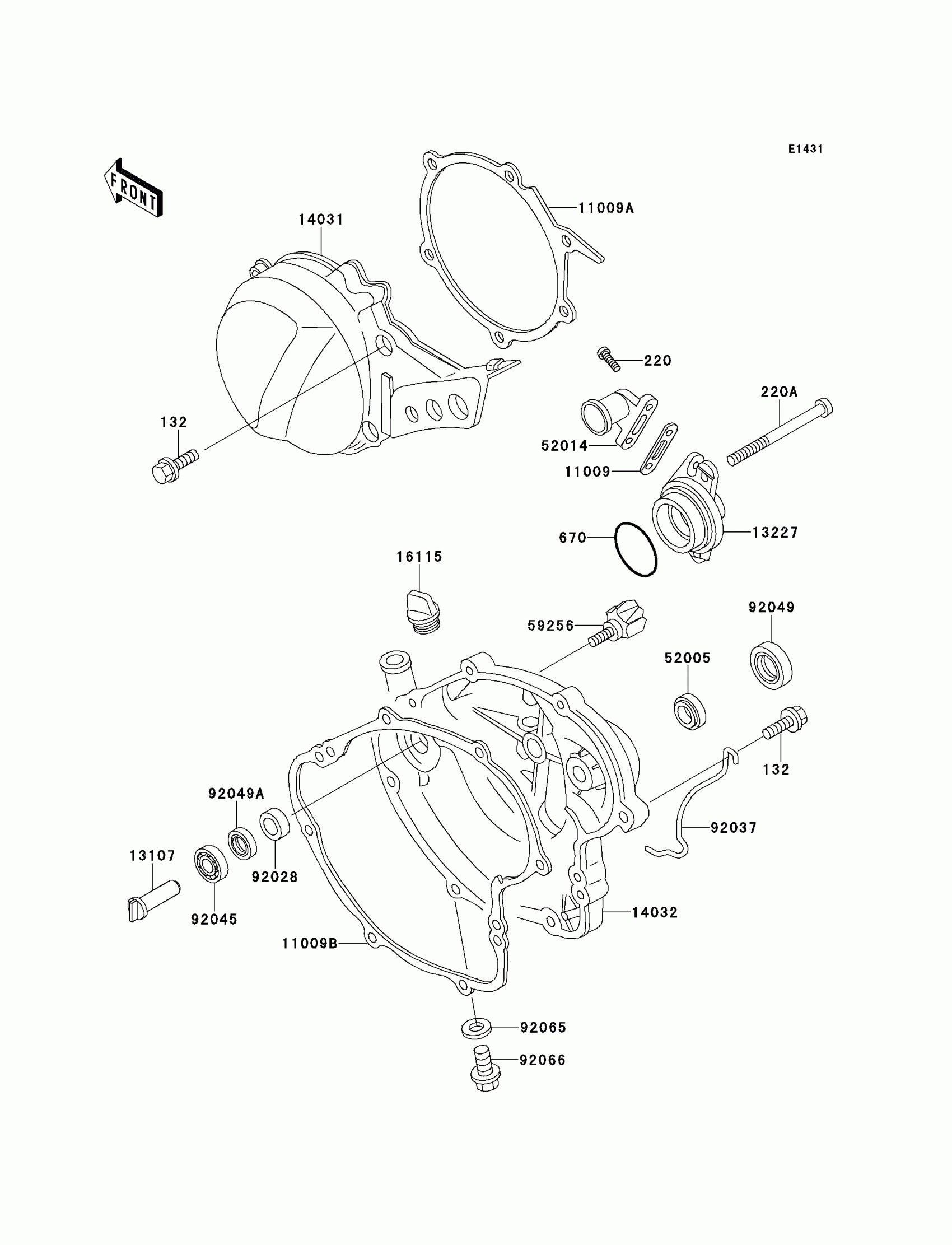 E1431

FRONT

14031

11009A

220

220A

132

52014

11009

670

13227

16115

59256

92049

52005

132

92049A

92037

13107

92028

92045

14032

11009B

92065

92066