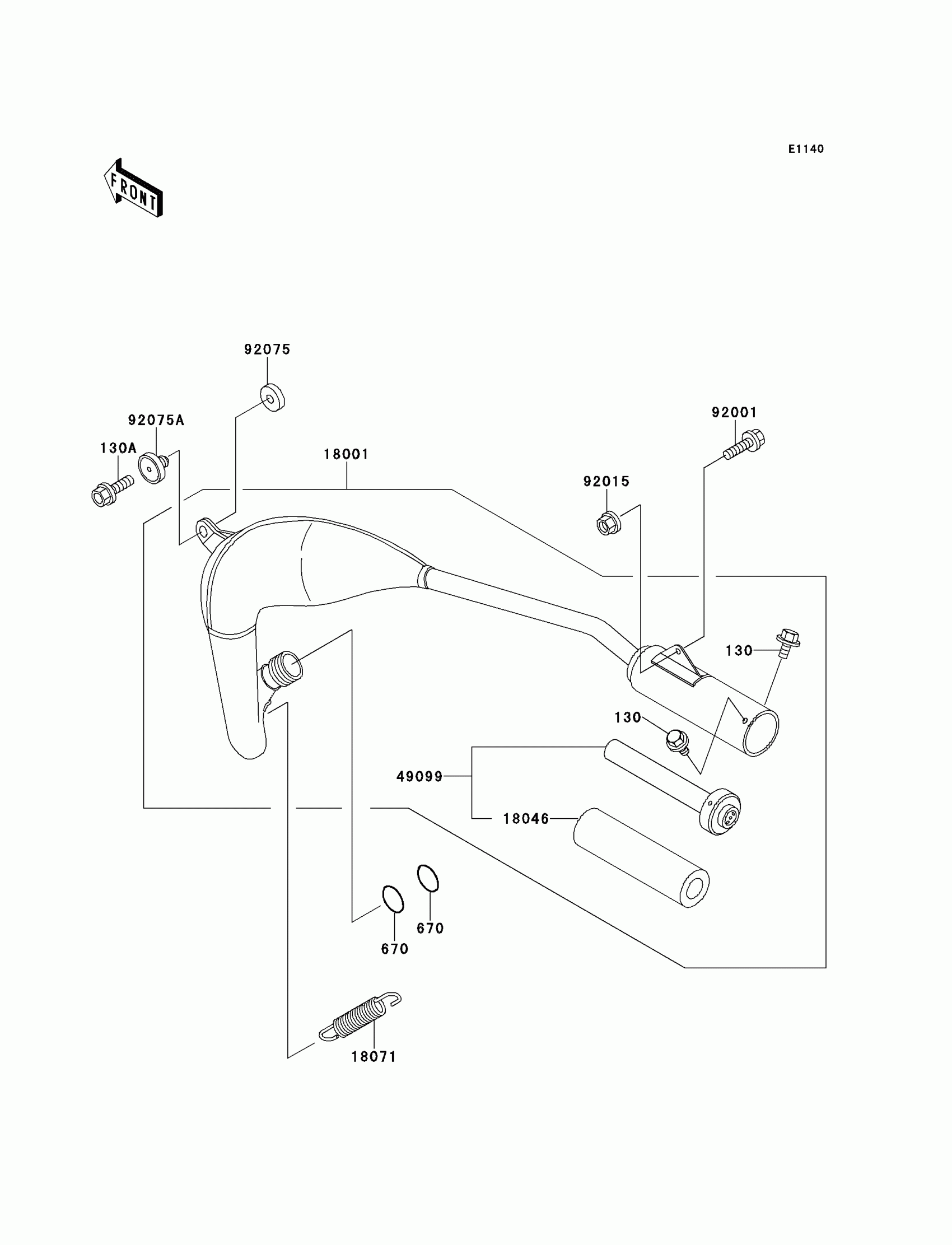 E1140

FRONT

92075

92075A

130A

18001

92001

92015

130

130

49099

18046

670

670

18071