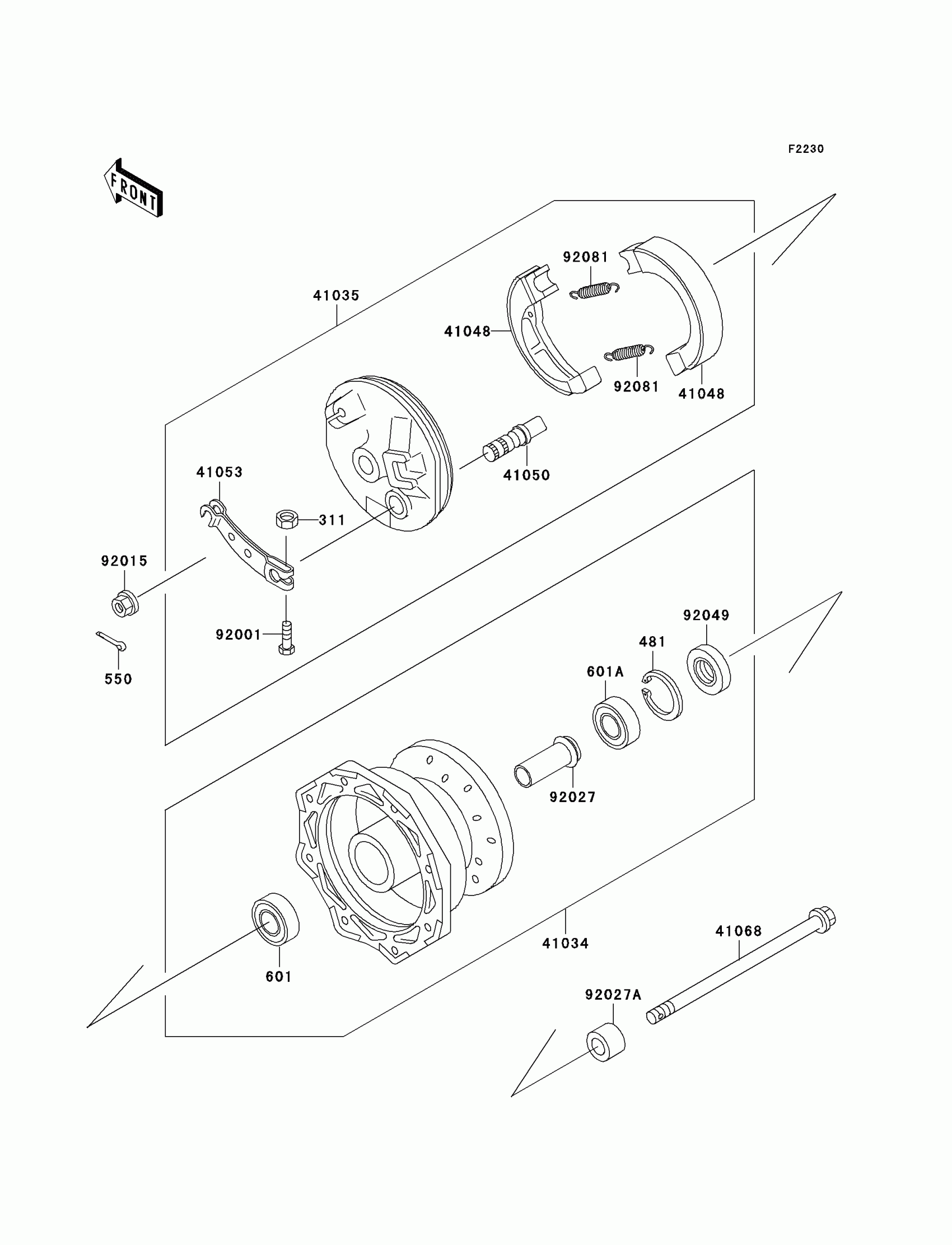 F2230

FRONT

41035

92081

41048

92081

41048

41050

41053

311

92015

92001

550

92049

481

601A

92027

41034

41068

601

92027A