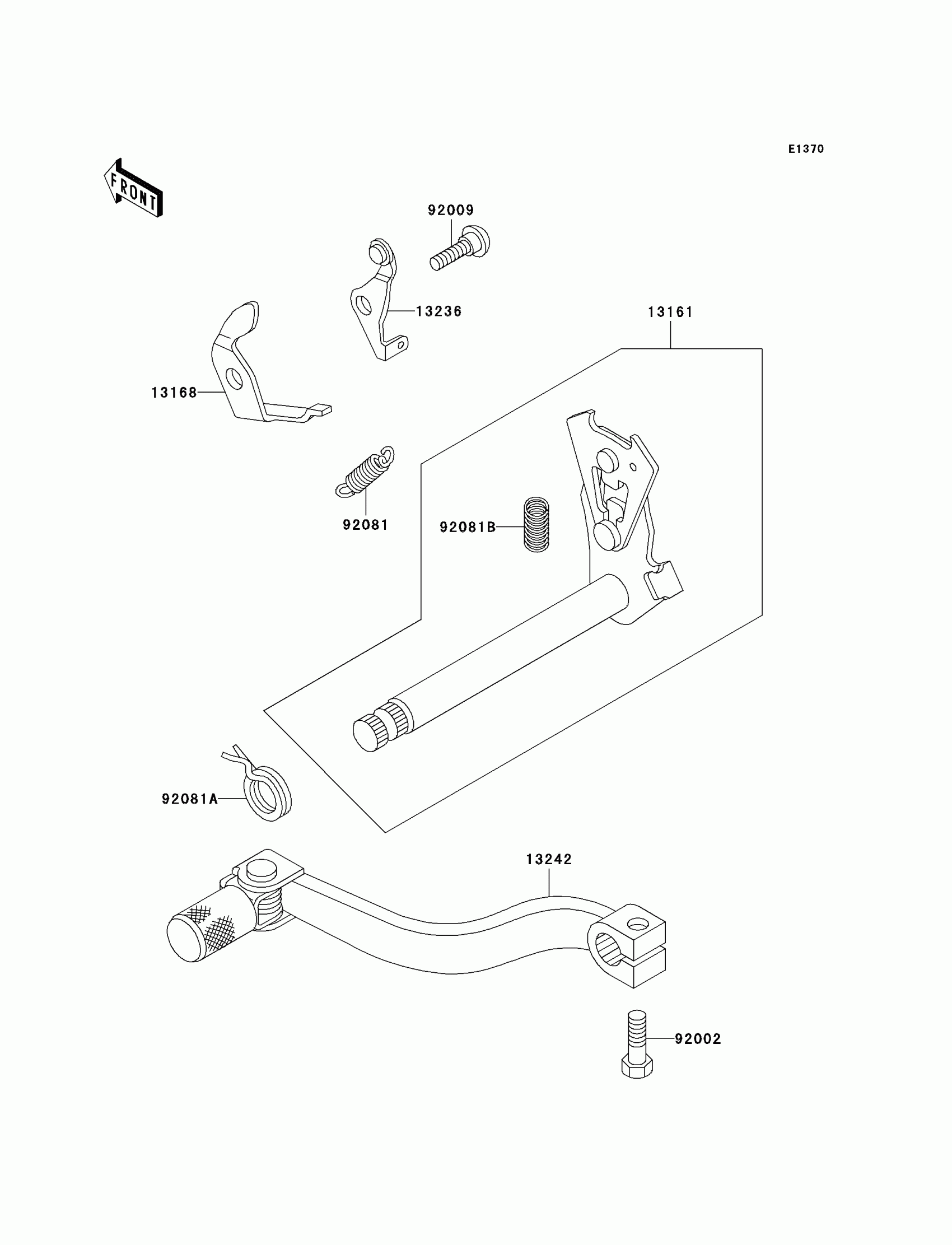 E1370

FRONT

92009

13236

13161

13168

92081

92081B

92081A

13242

92002