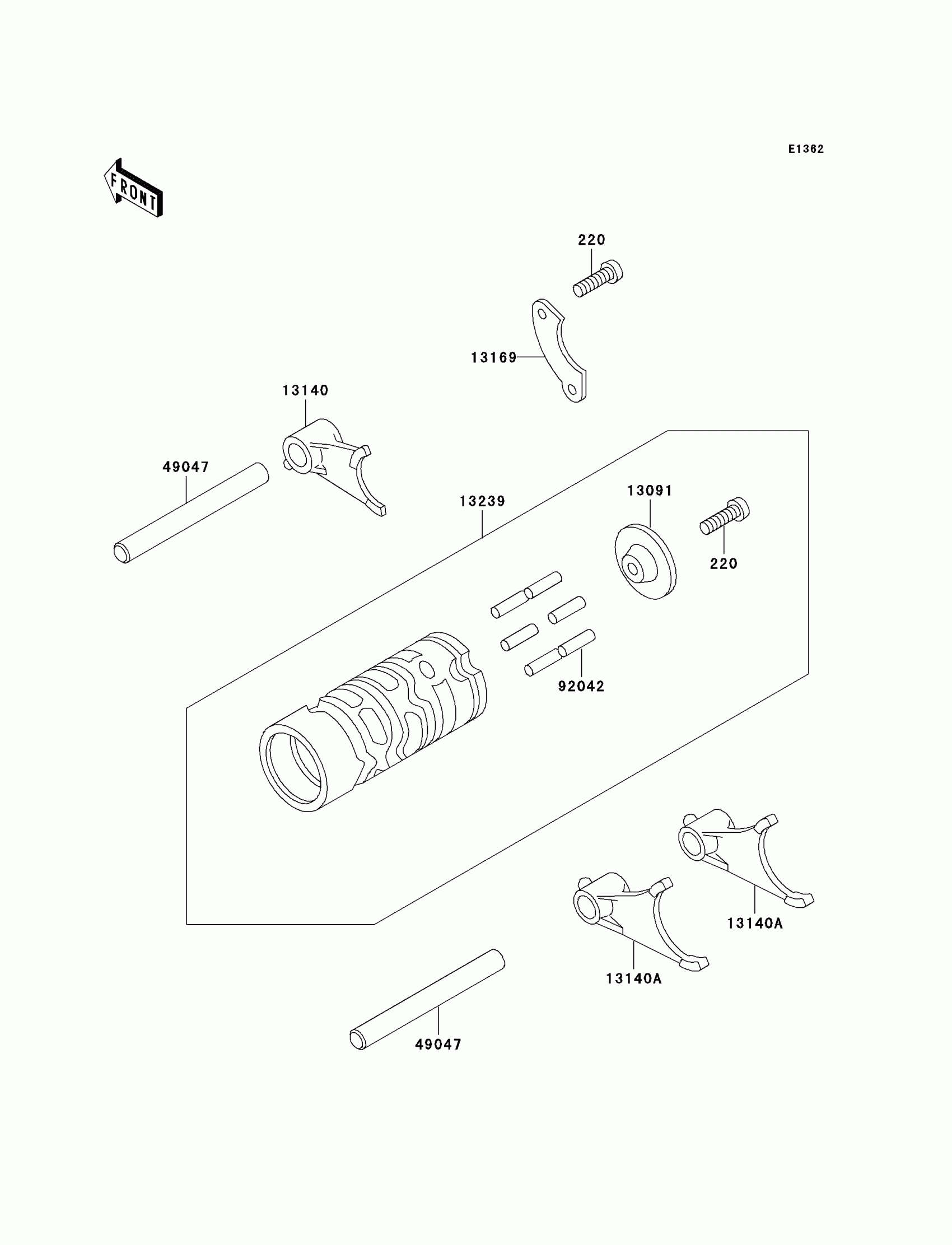 E1362

FRONT

220

13169

13140

49047

13239

13091

220

92042

13140A

13140A

49047