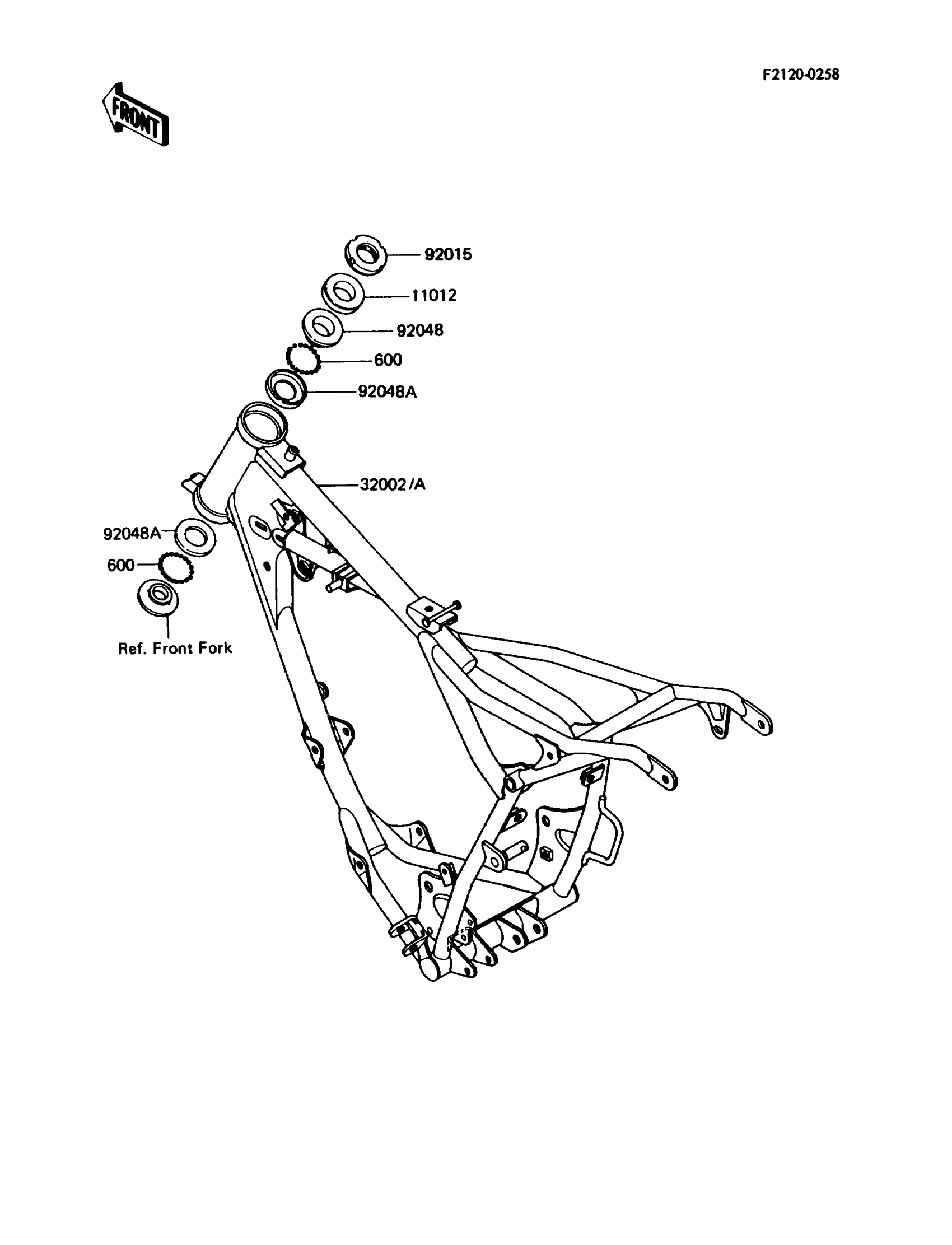 F2120-0258

FRONT

92015

11012

92048

600

92048A

32002/A

92048A

600

Ref. Front Fork