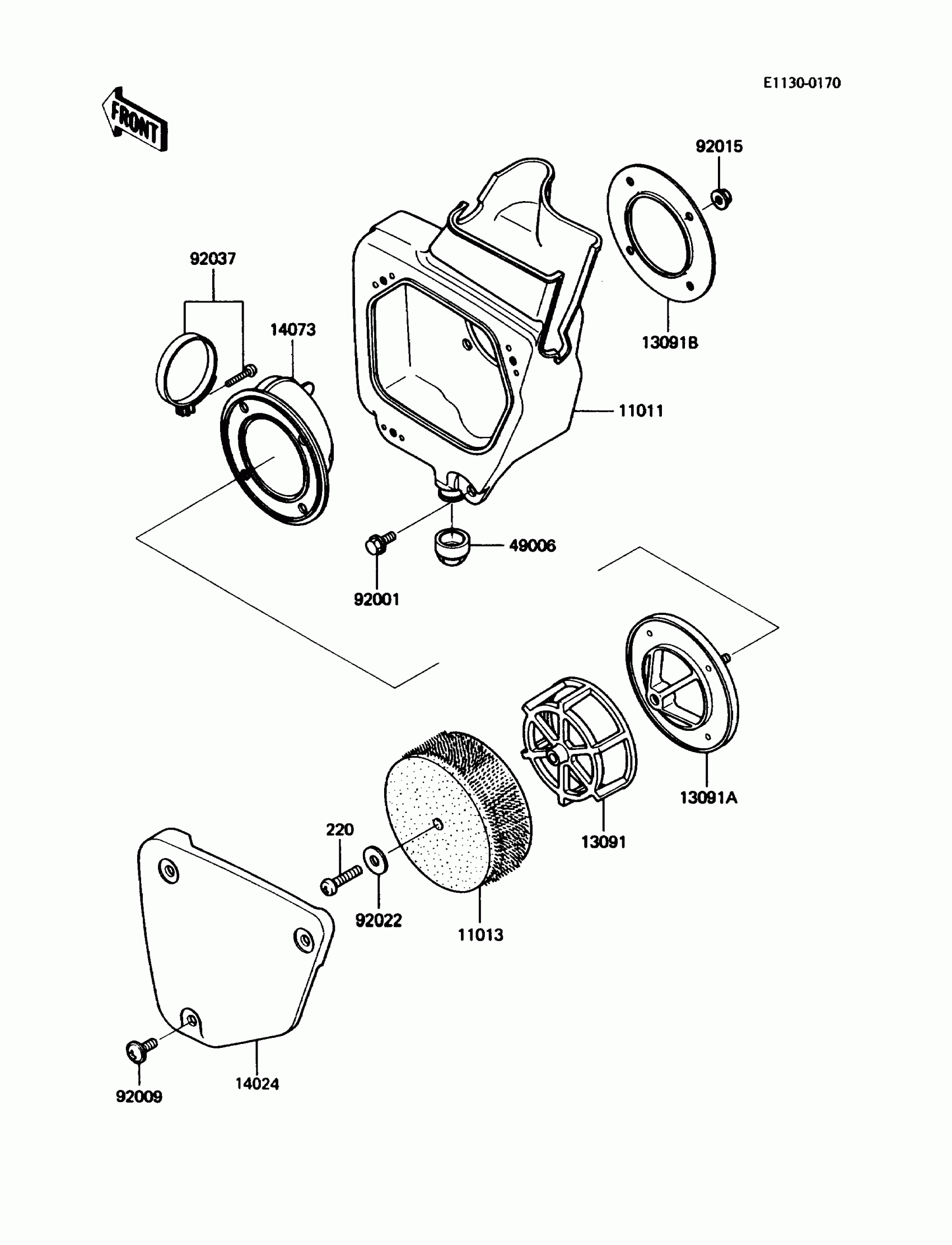 E1130-0170

FRONT

92015

92037

14073

13091B

11011

49006

92001

13091A

13091

220

92022

11013

14024

92009