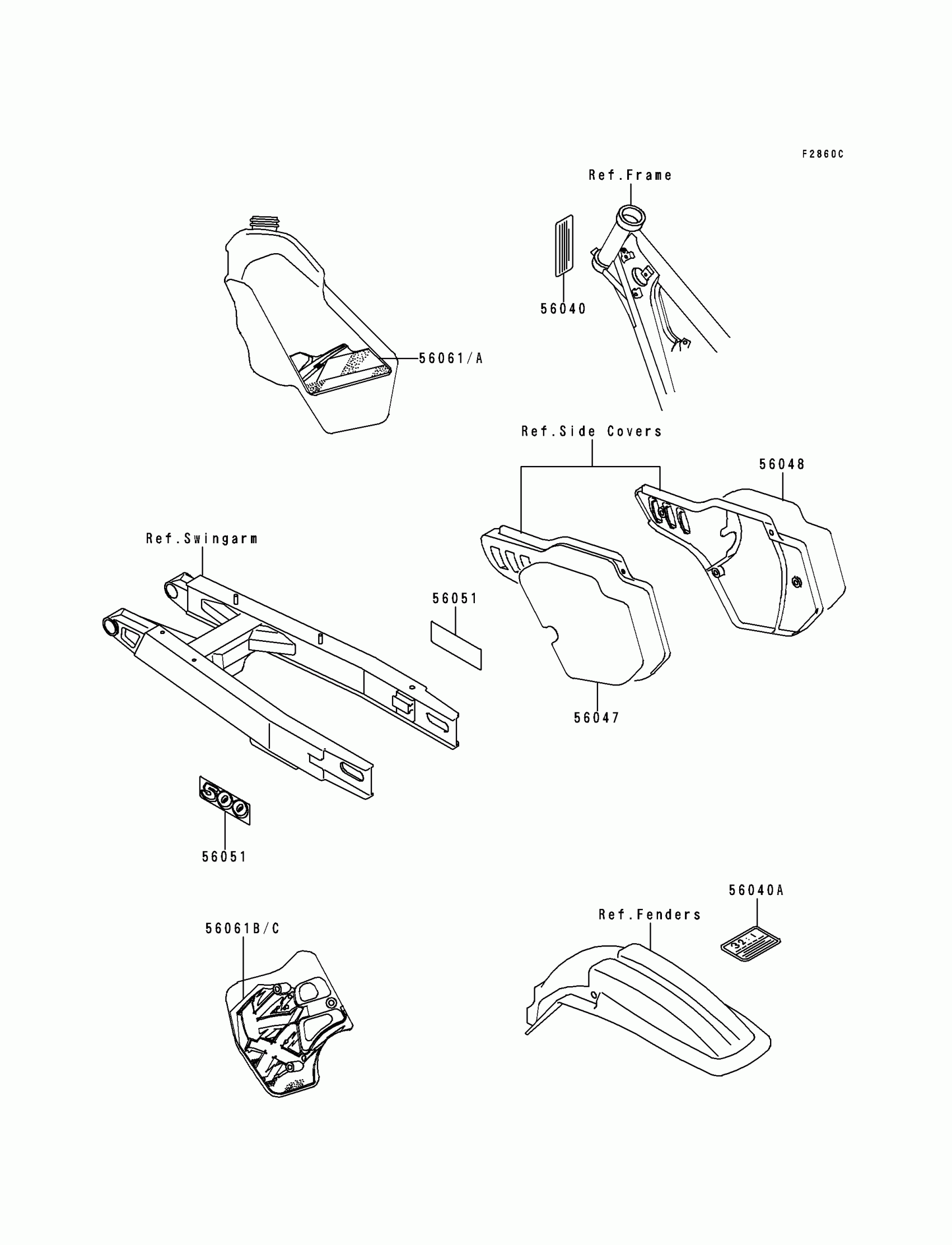 F2860C

Ref.Frame

56040

56061/A

Ref.Side Covers

56048

Ref.Swingarm

56051

56047

500

56051

56040A

Ref.Fenders

32:1

56061B/C