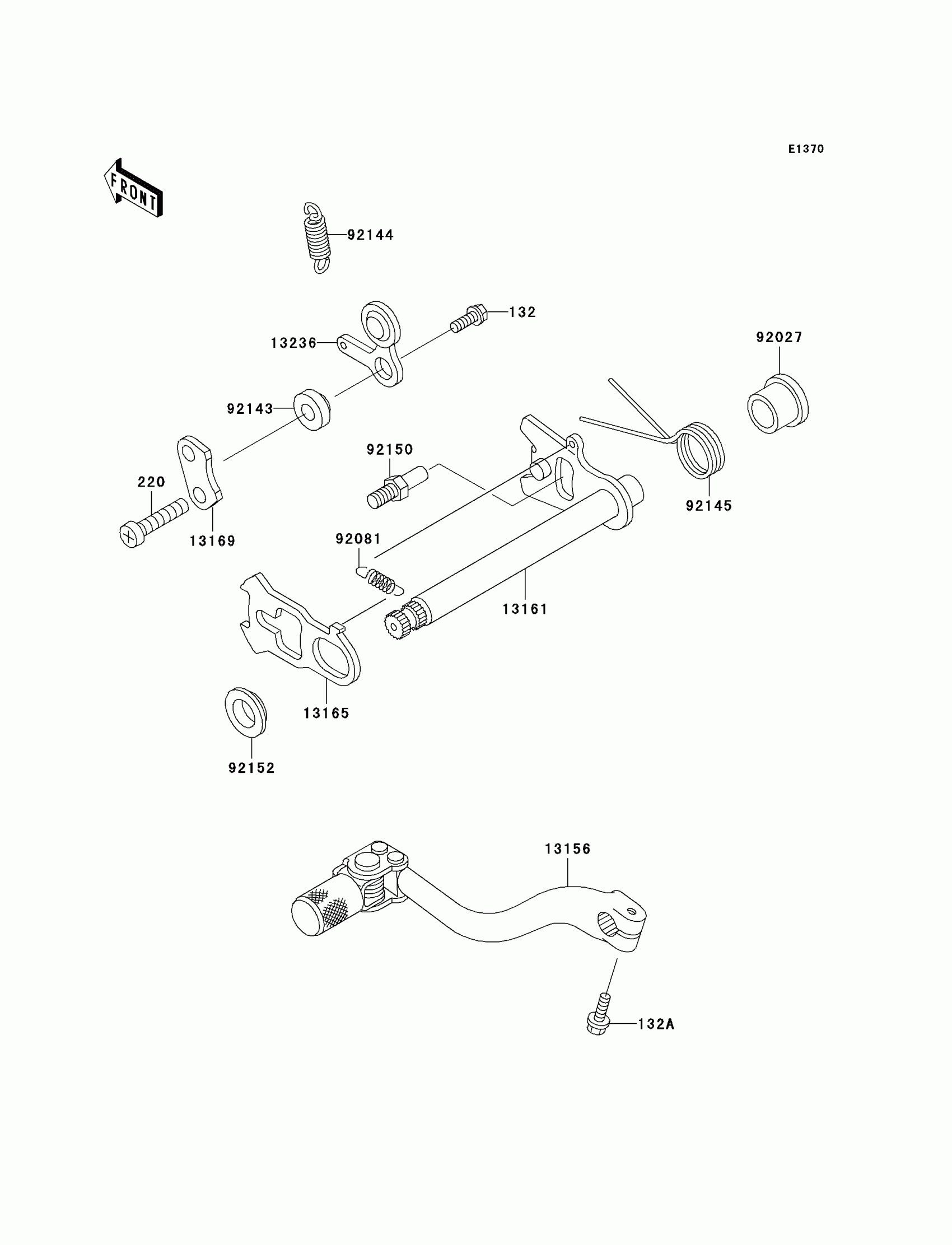 E1370

FRONT

92144

132

13236

92027

92143

92150

220

13169

92145

92081

13161

13165

92152

13156

132A