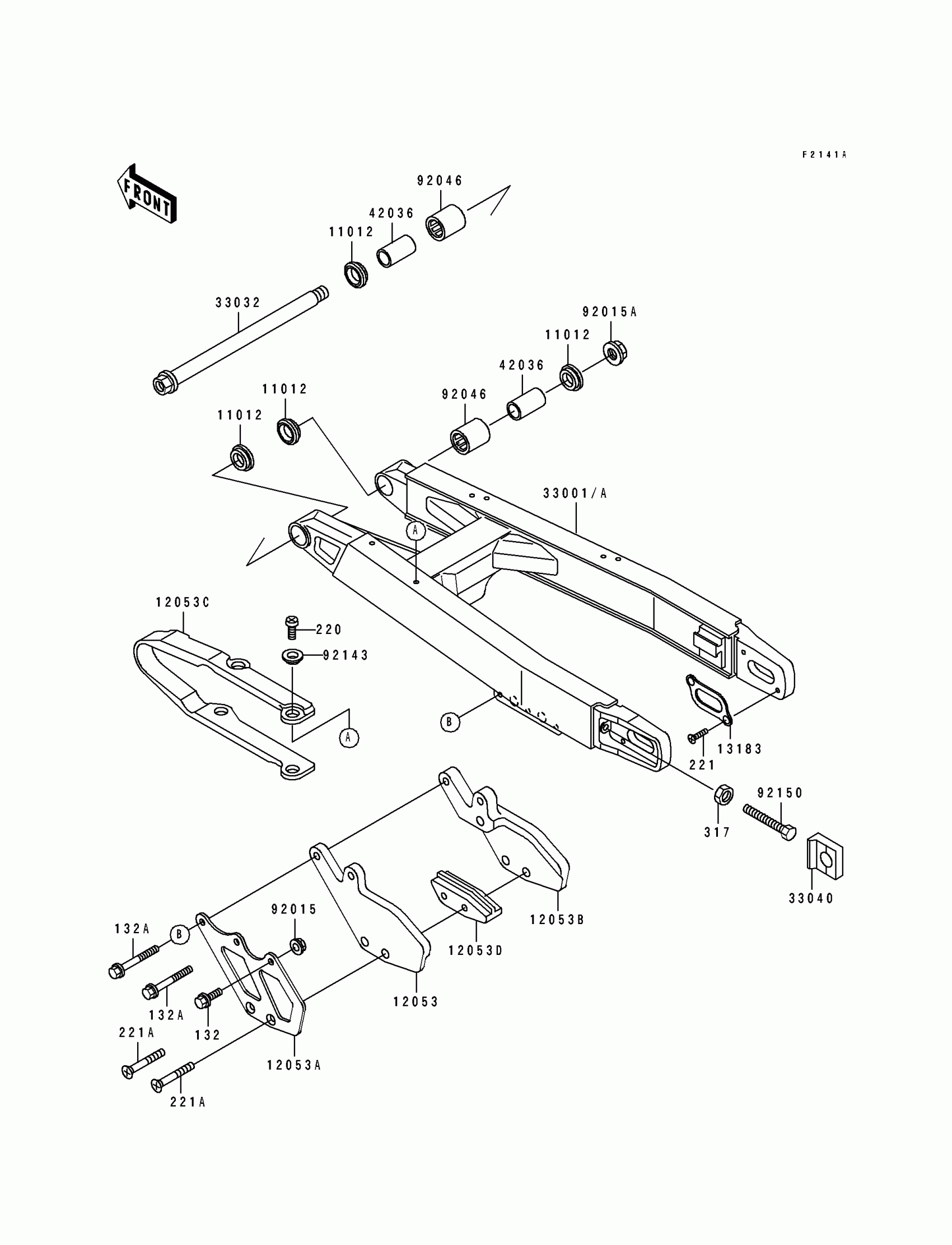 F2141A

FRONT

92046
42036
11012
33032
92015A
11012
42036
92046
11012
11012
33001/A
A
12053C
220
92143
A
B
13183
221
92150
317
33040
12053B
12053D
92015
132A
B
132A
132
12053
221A
12053A
221A