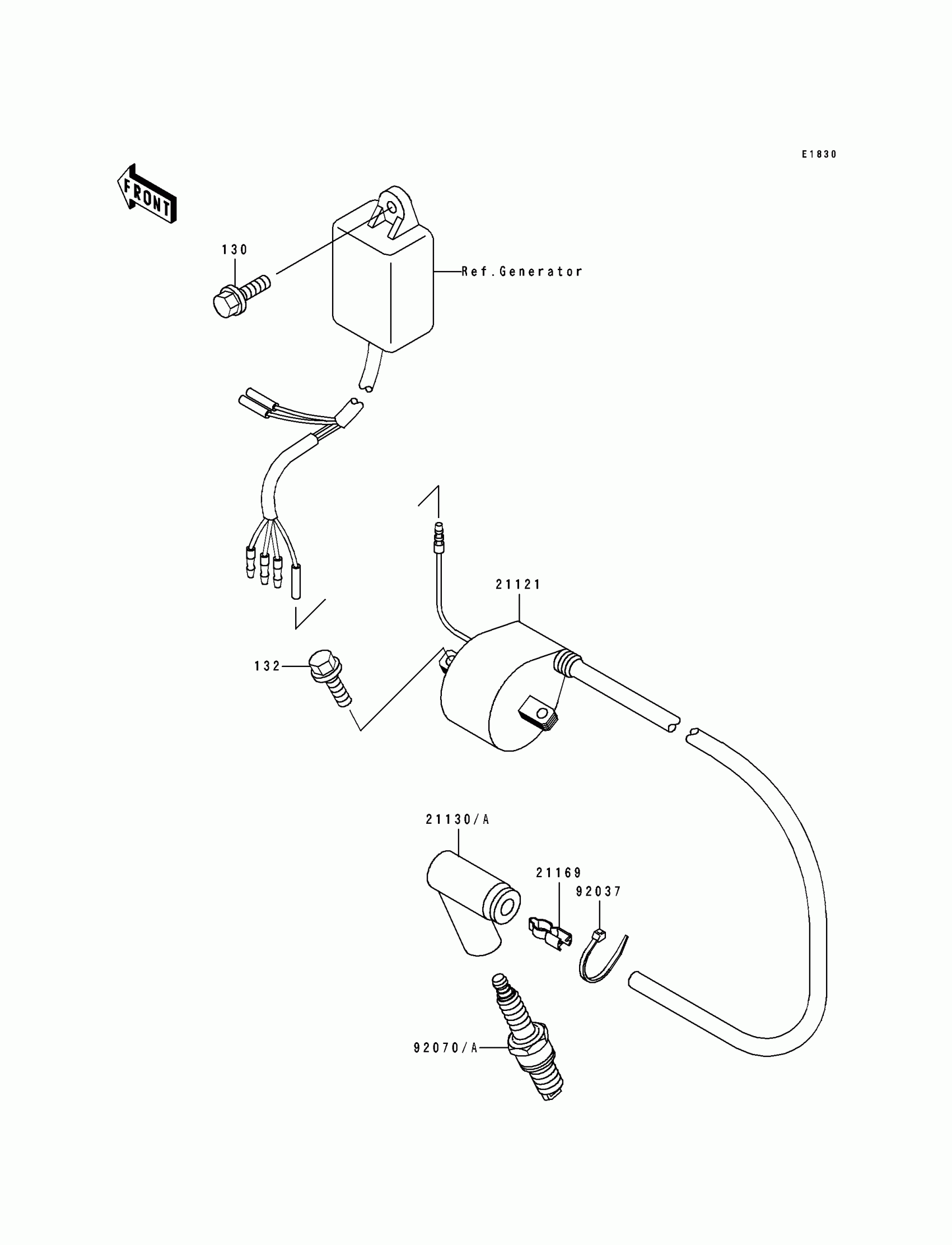 E1830

FRONT

130

Ref.Generator

21121

132

21130/A

21169

92037

92070/A