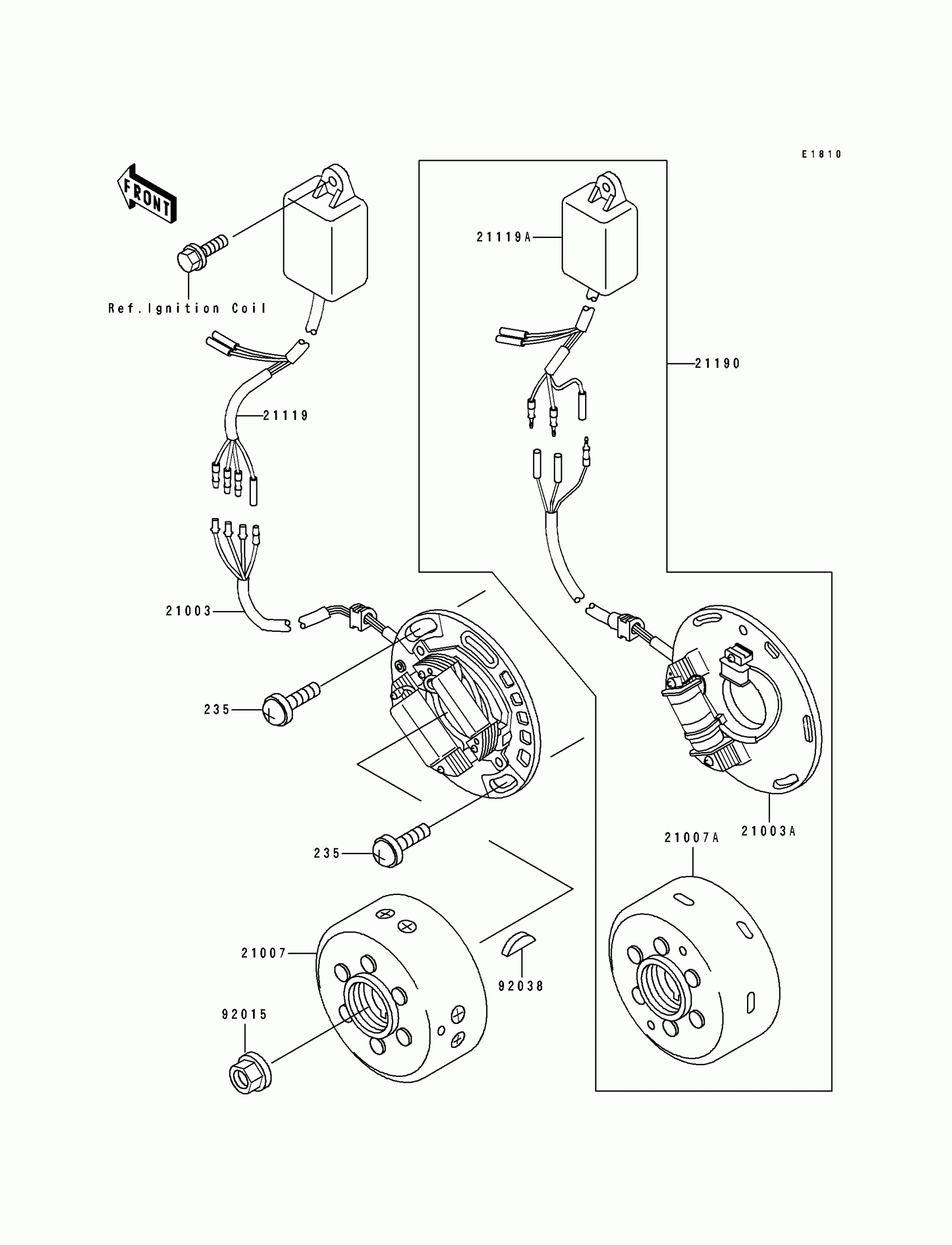 E1810

FRONT

Ref.Ignition Coil

21119A

21190

21119

21003

235

235

21003A

21007A

21007

92038

92015