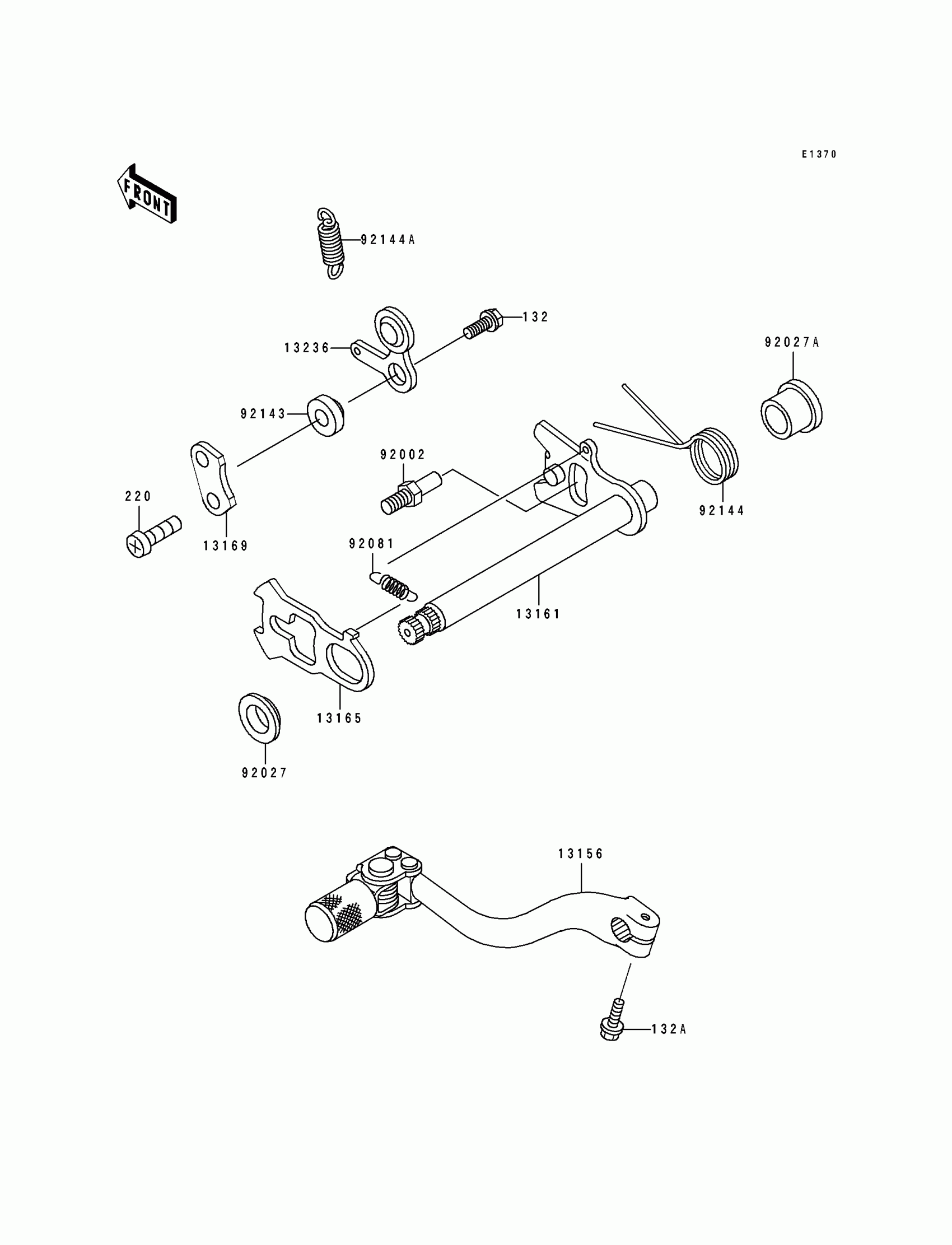 E1370

FRONT

92144A

132

13236

92027A

92143

92002

220

13169

92144

92081

13161

13165

92027

13156

132A