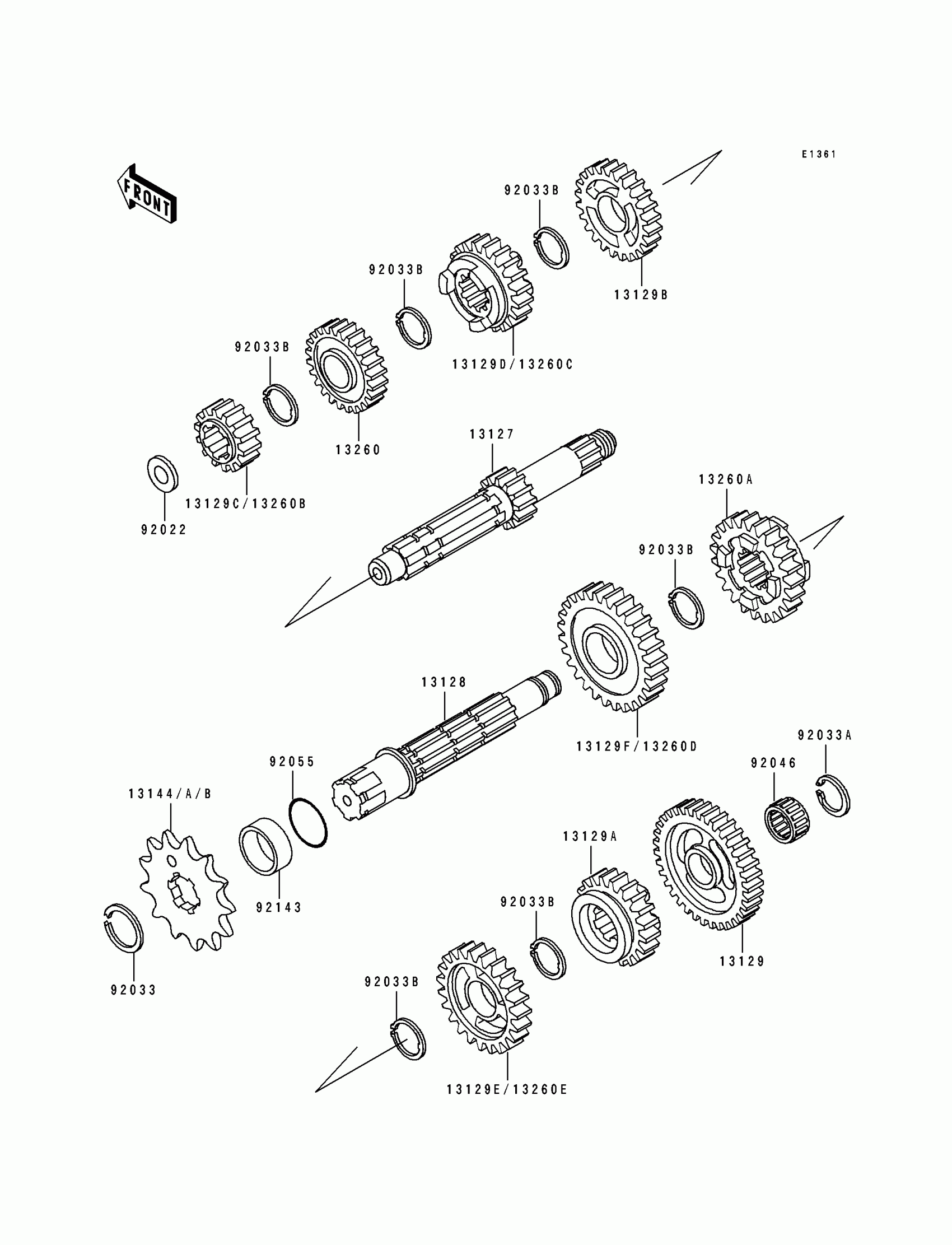 E1361

FRONT

92033B

13129B

92033B

13129D/13260C

92033B

13260

13127

13129C/13260B

92022

13260A

92033B

13128

13129F/13260D

92033A

92046

92055

13144/A/B

92143

13129A

92033B

13129

92033

92033B

13129E/13260E