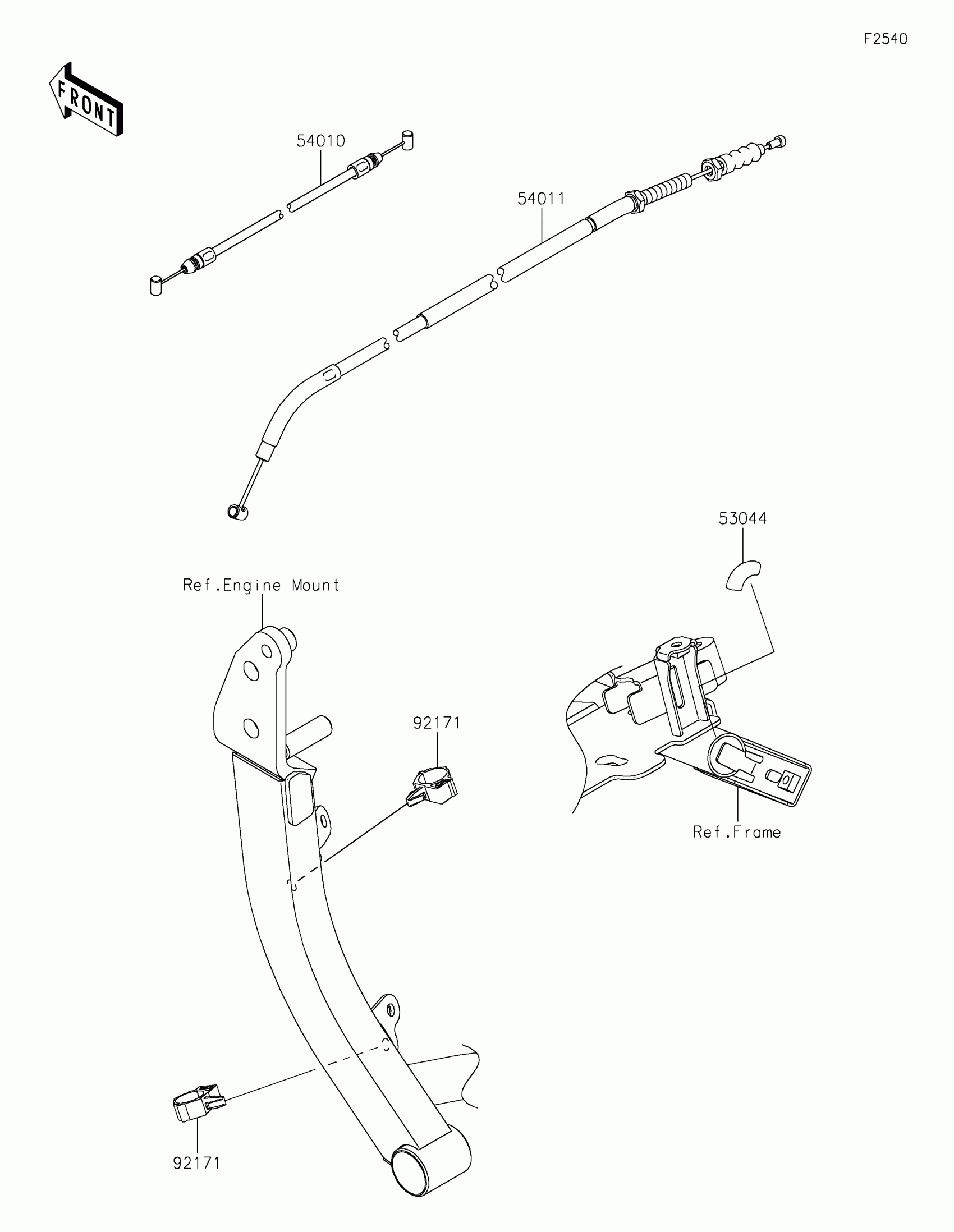 F2540

FRONT

54010

54011

53044

Ref.Engine Mount

92171

Ref.Frame

92171