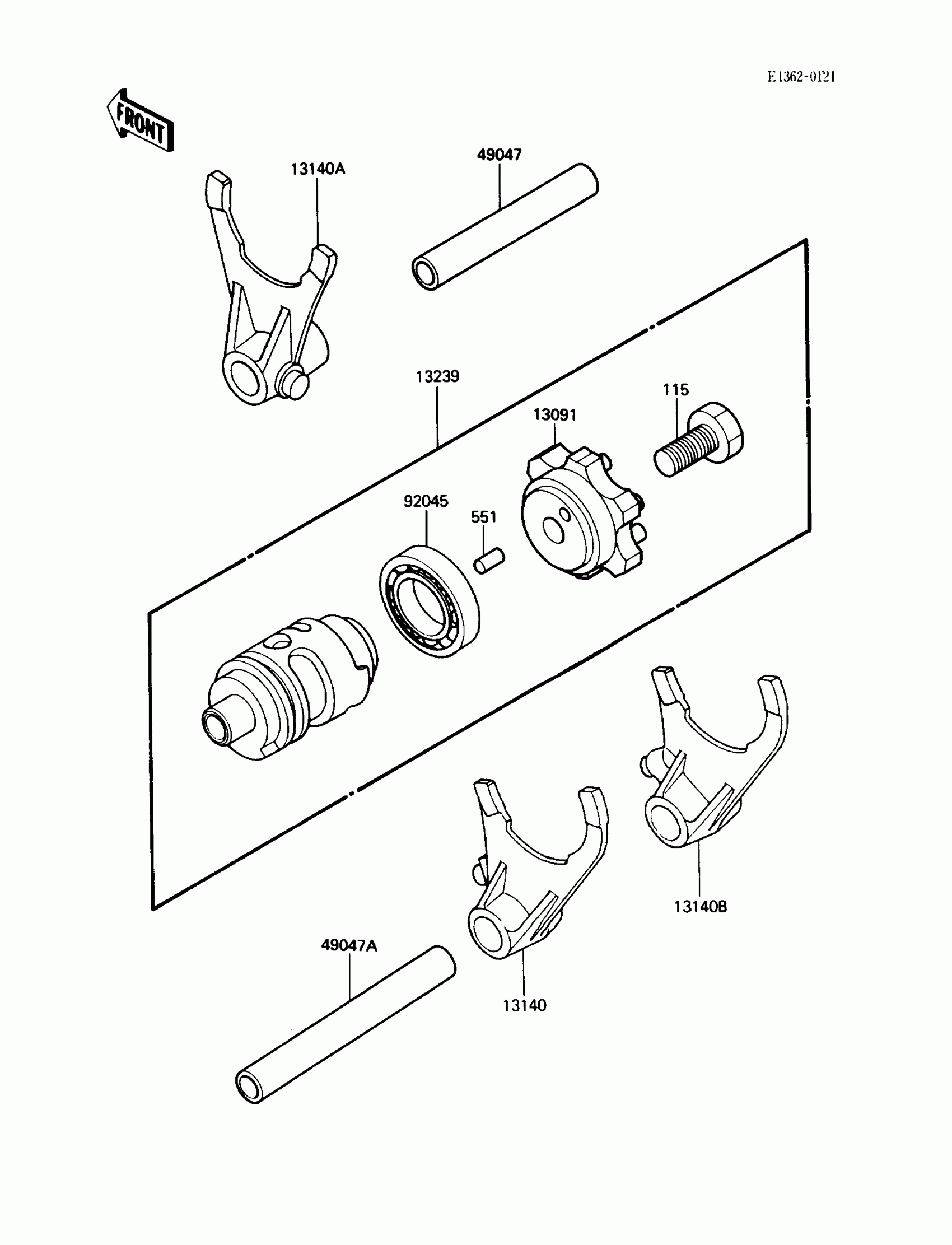 E1362-0121

FRONT

13140A

49047

13239

115

13091

92045

551

13140B

49047A

13140