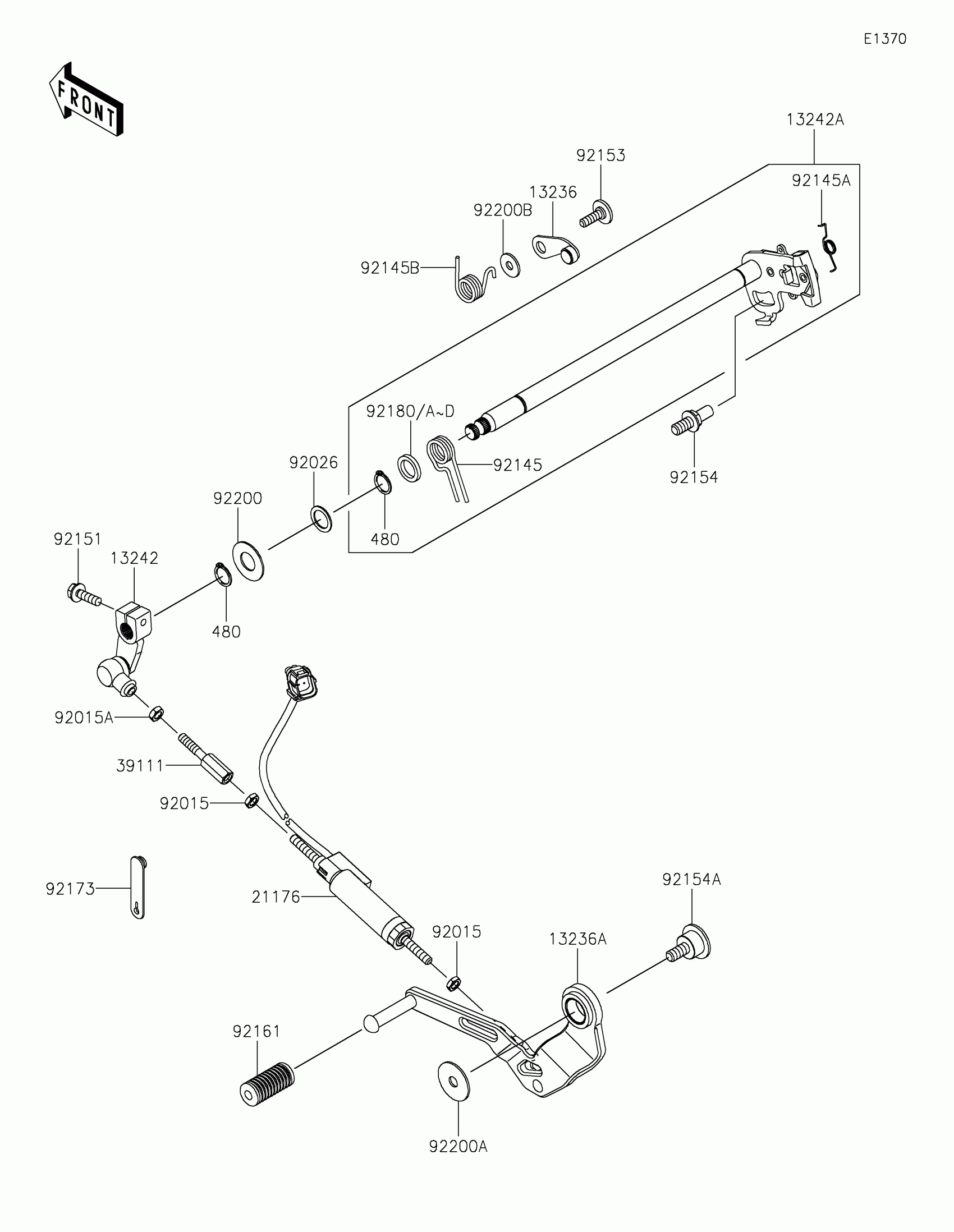 E1370

FRONT

13242A

92153

92145A

13236

92200B

92145B

92180/A~D

92145

92154

92026

92200

480

92151

13242

480

92015A

39111

92015

92173

21176

92015

92154A

13236A

92161

92200A