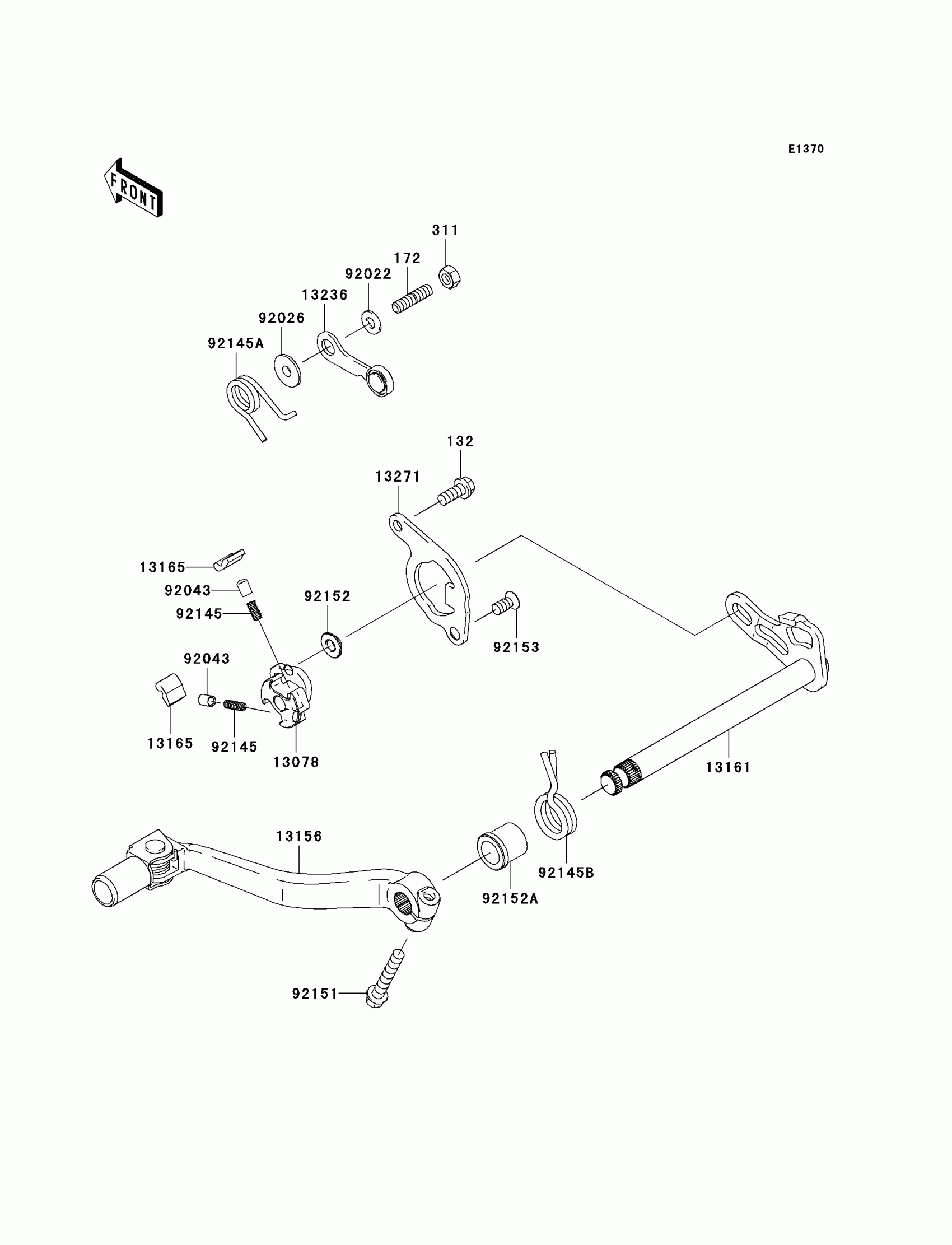 E1370

FRONT

311
172
92022
13236
92026
92145A

132
13271
13165
92043
92145
92152
92153
92043
13165
92145
13078
13161
13156
92145B
92152A
92151