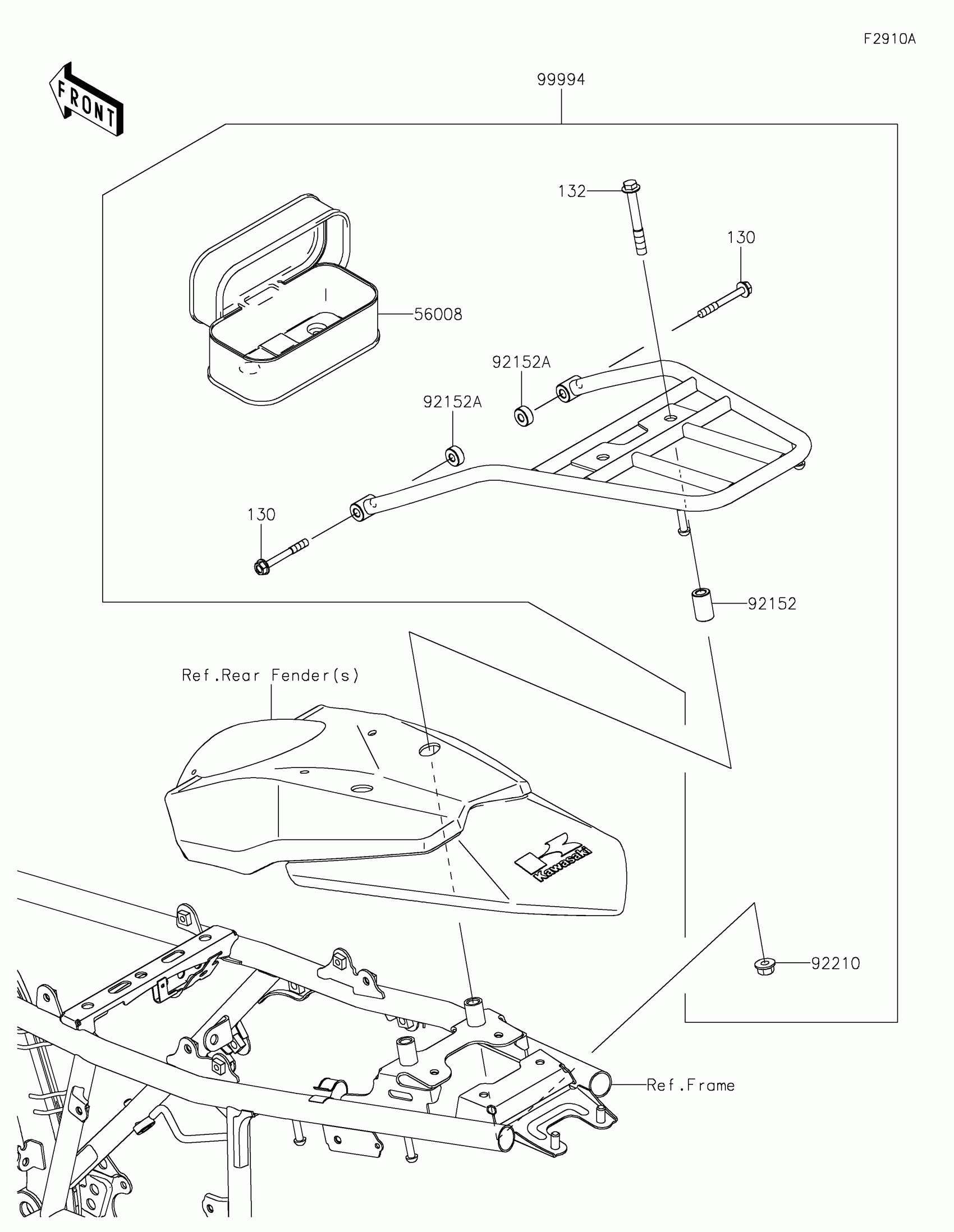 F2910A

FRONT

99994

132

130

56008

92152A

92152A

130

92152

Ref.Rear Fender(s)

Kawasaki

92210

Ref.Frame