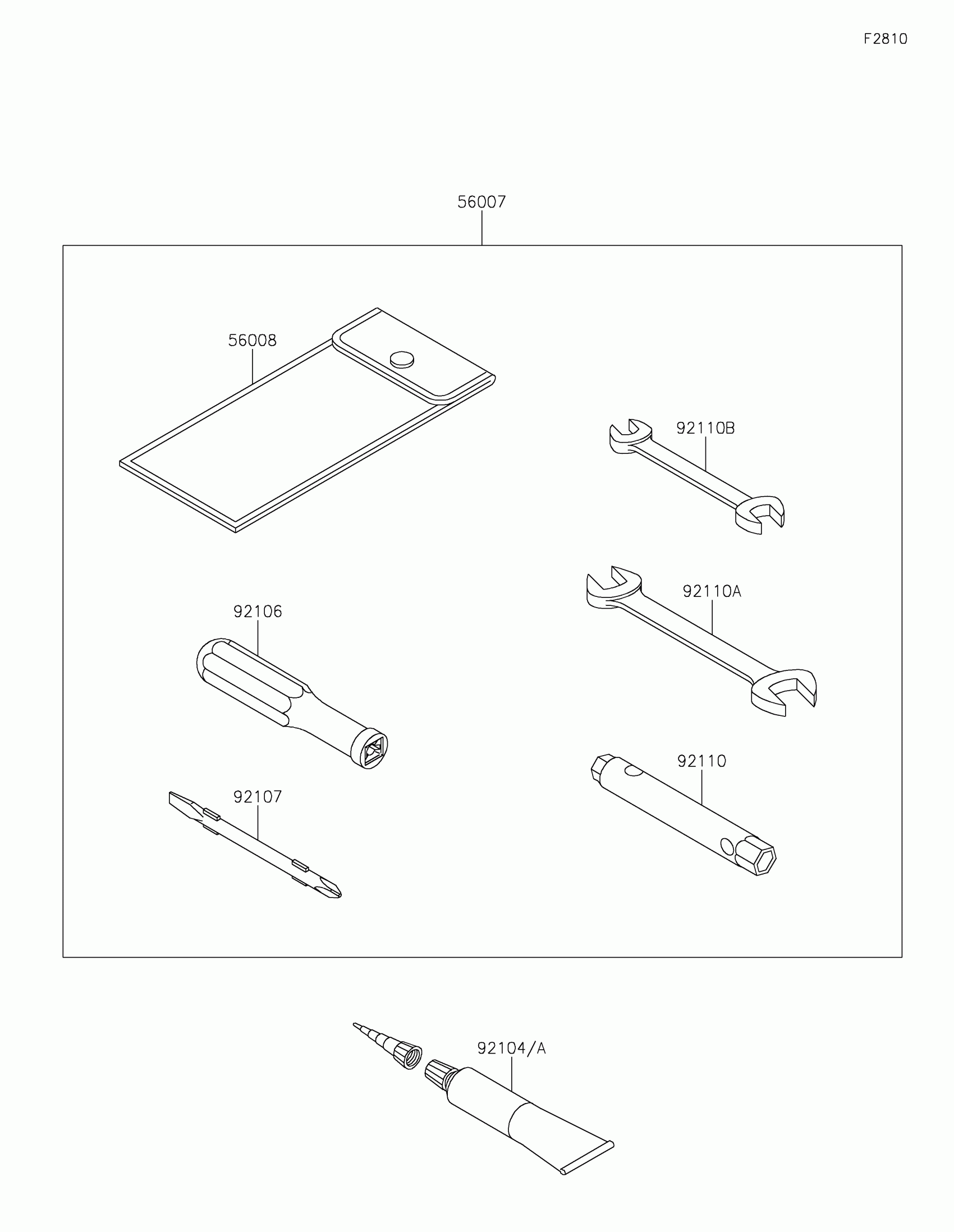 F2810

56007

56008

92110B

92110A

92106

92110

92107

92104/A