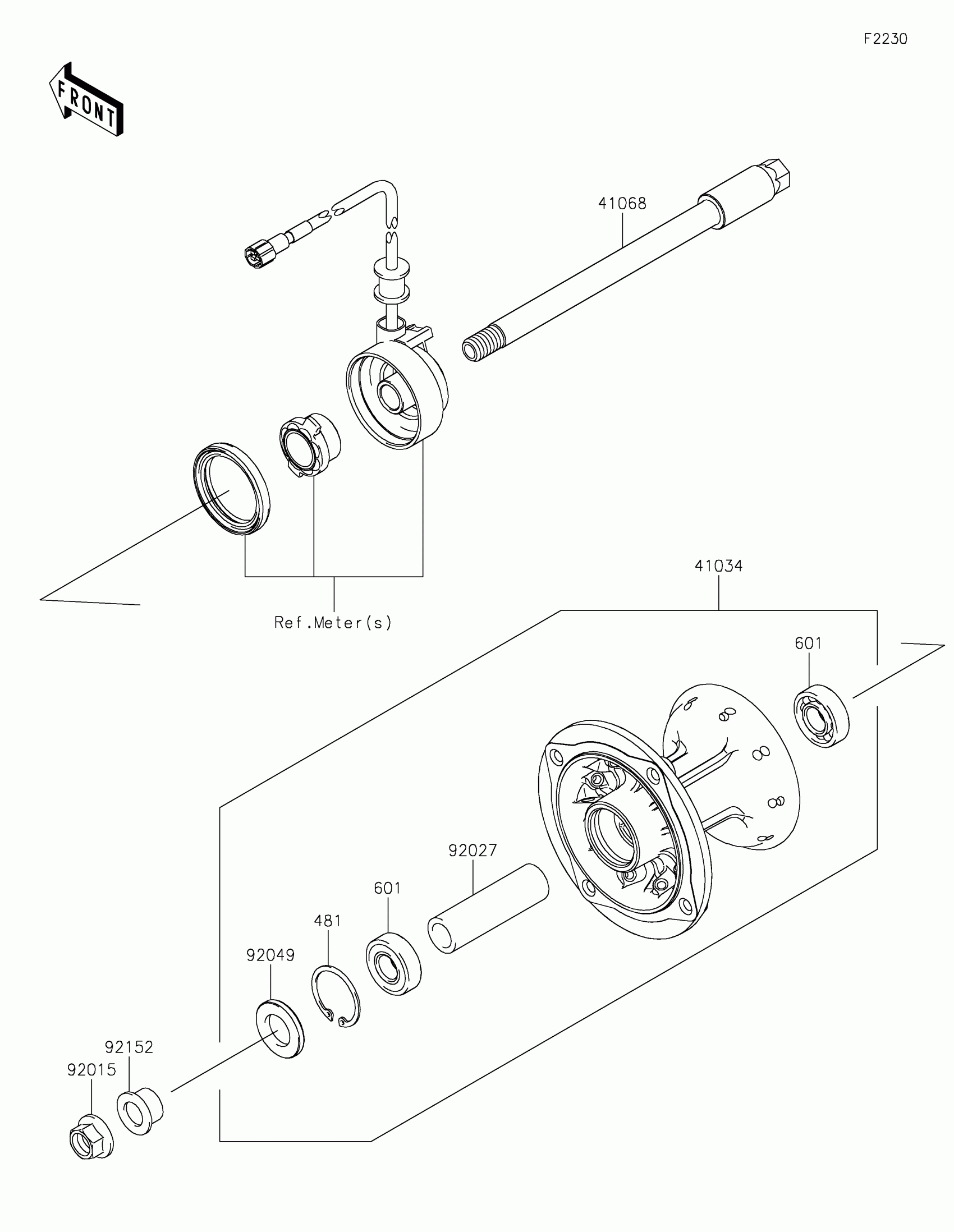 F2230

FRONT

41068

Ref.Meter(s)

41034

601

92027

601

481

92049

92152

92015