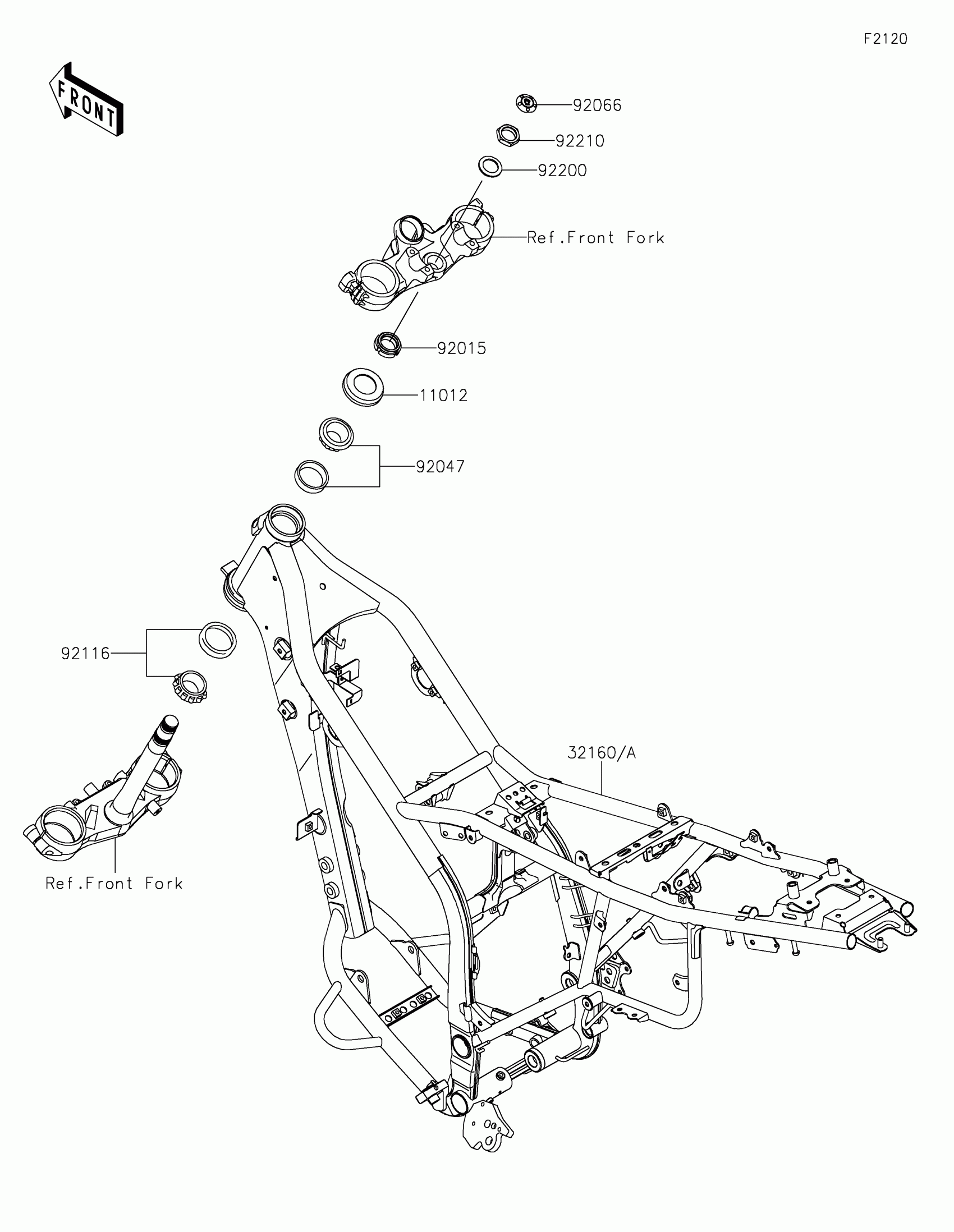 F2120

FRONT

92066

92210

92200

Ref.Front Fork

92015

11012

92047

92116

32160/A

Ref.Front Fork