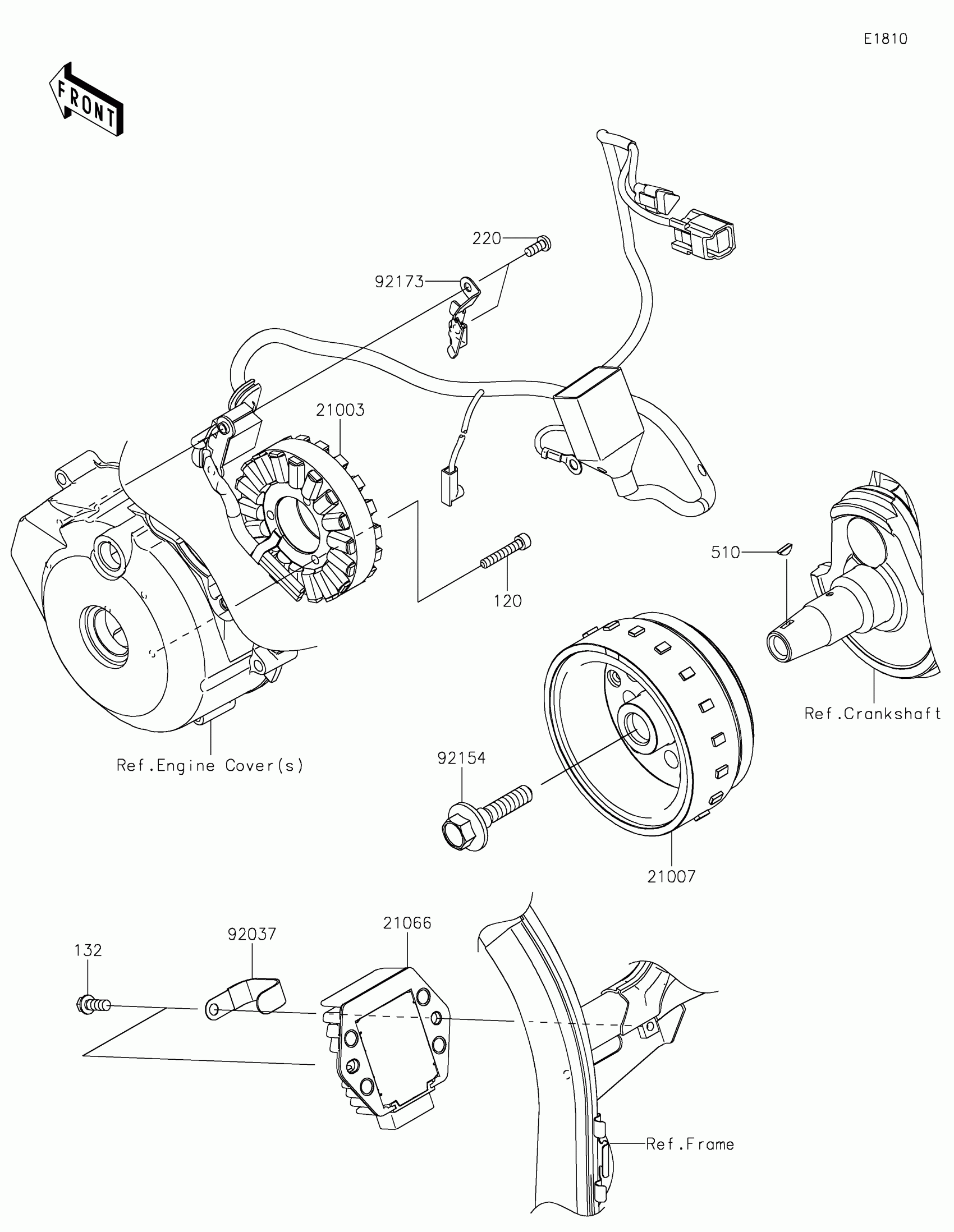 E1810

FRONT

220

92173

21003

510

120

Ref.Crankshaft

Ref.Engine Cover(s)

92154

21007

132

92037

21066

Ref.Frame