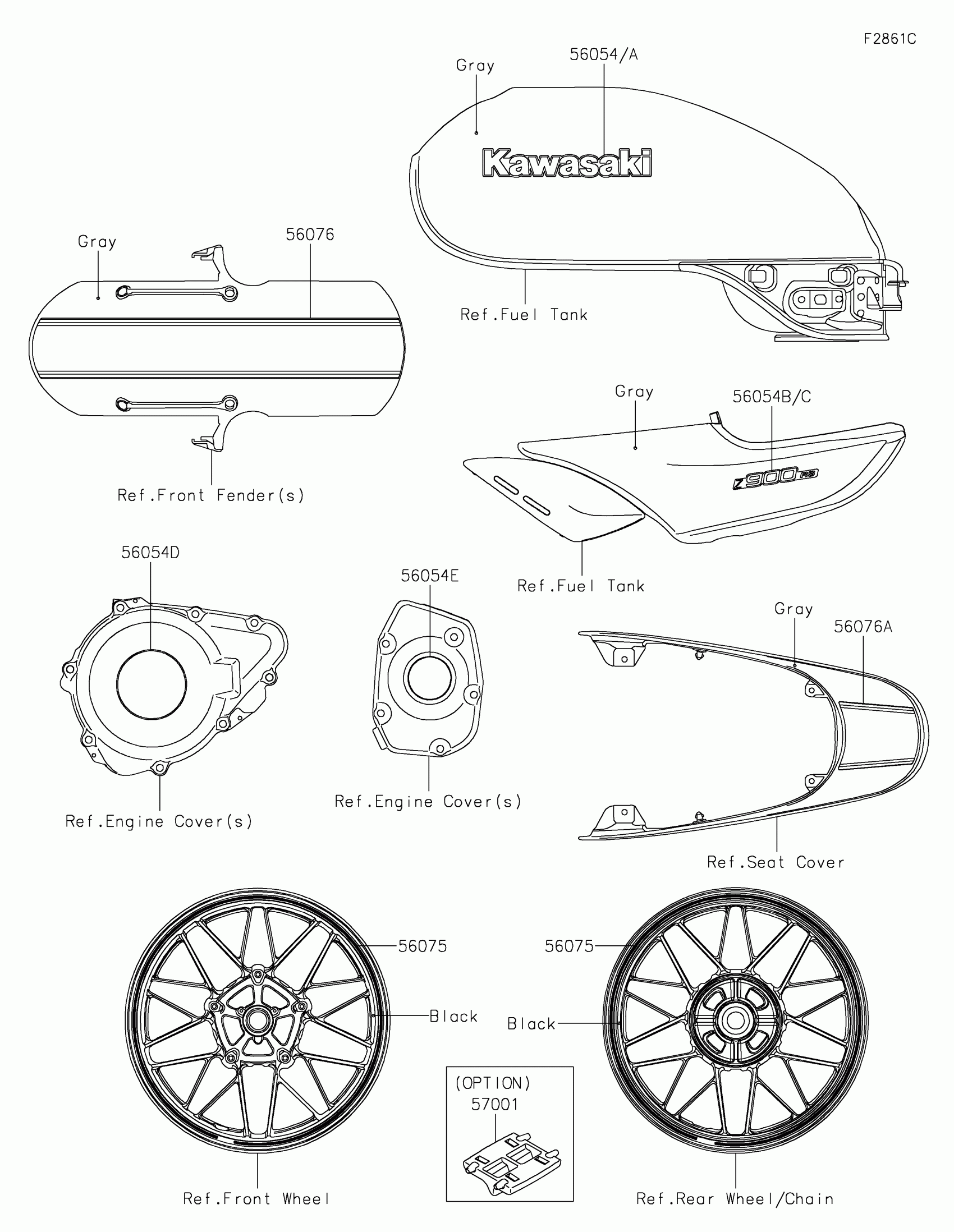 F2861C

Gray
56054/A
Kawasaki
Ref.Fuel Tank

Gray
56076
Ref.Front Fender(s)

Gray
56054B/C
Z900RS
Ref.Fuel Tank

56054D
Ref.Engine Cover(s)

56054E
Ref.Engine Cover(s)

Gray
56076A
Ref.Seat Cover

56075
Black
Ref.Front Wheel

(OPTION)
57001

56075
Black
Ref.Rear Wheel/Chain