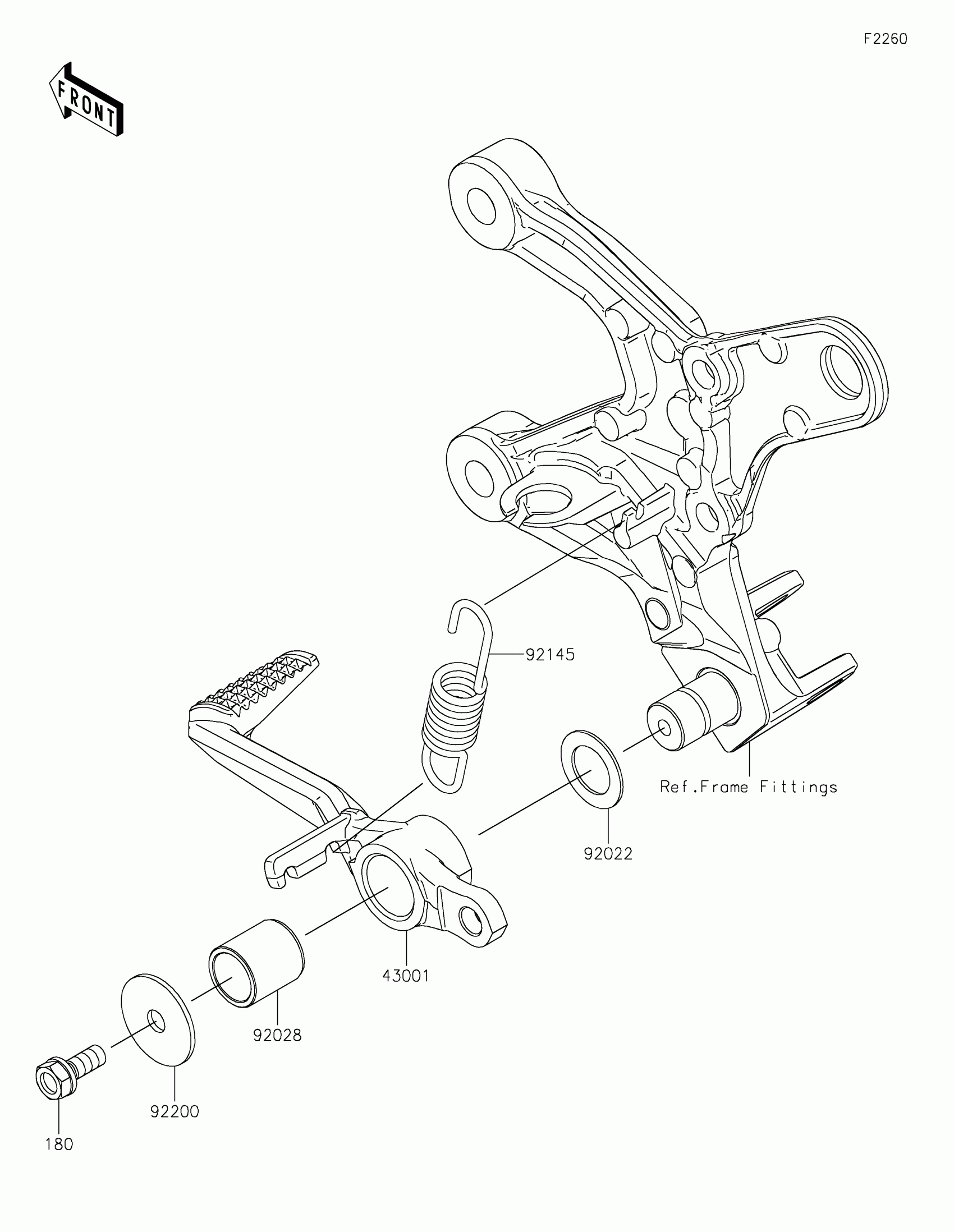 F2260

FRONT

92145

Ref.Frame Fittings

92022

43001

92028

92200

180