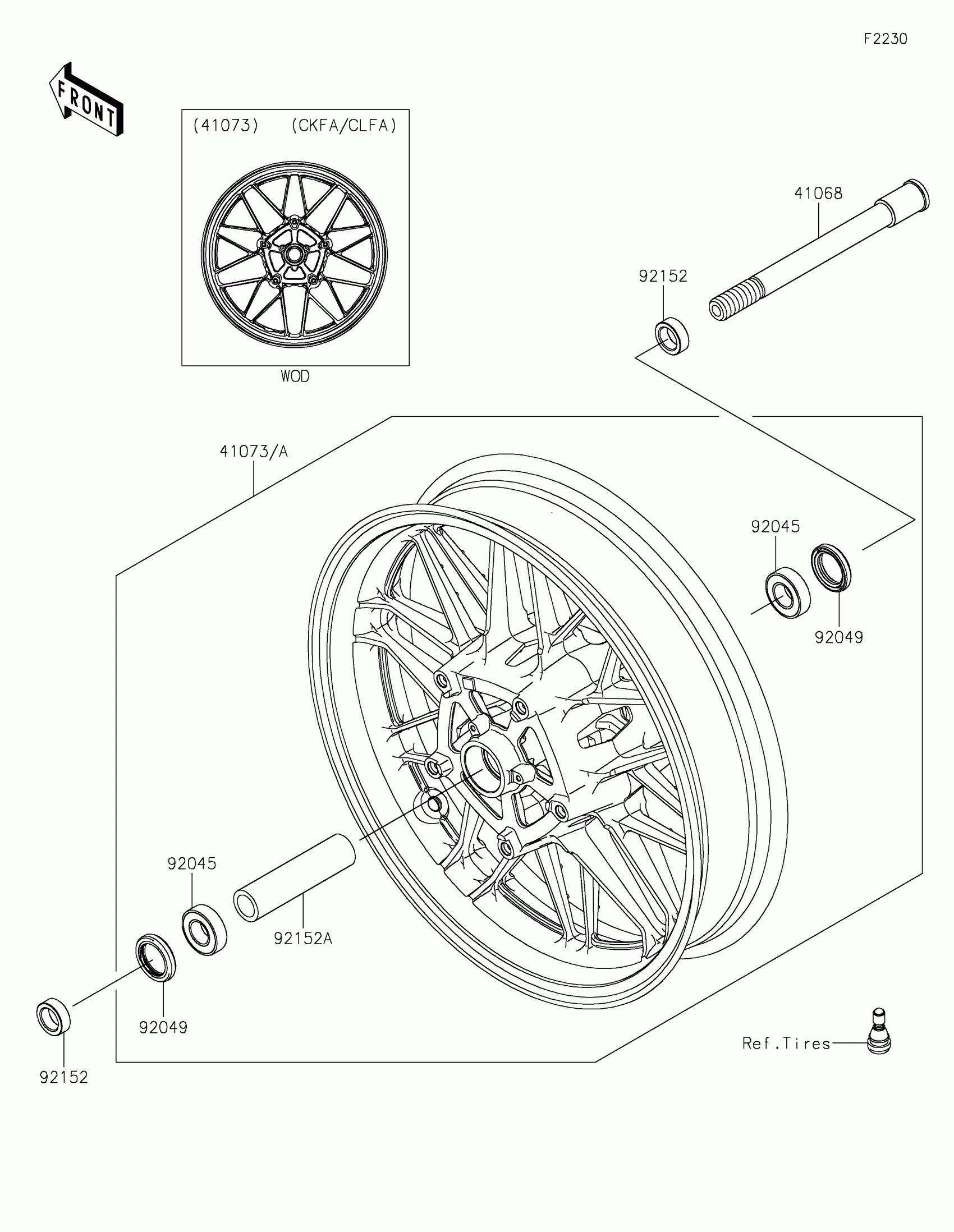 F2230

FRONT

(41073) (CKFA/CLFA)

WOD

41068

92152

41073/A

92045

92049

92045

92152A

92049

92152

Ref.Tires