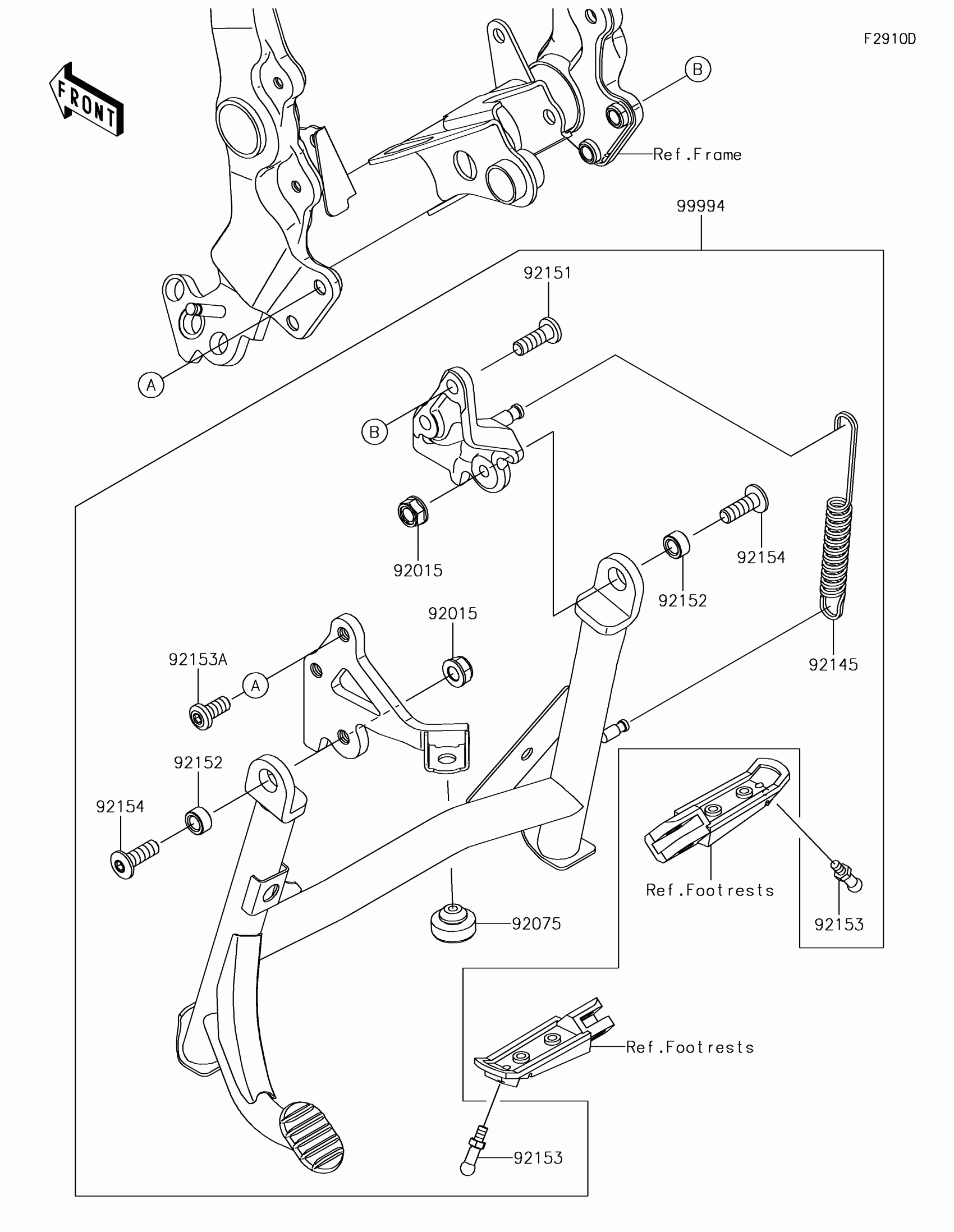 F2910D

FRONT

B

Ref.Frame

99994

92151

A

B

92015

92154

92152

92015

92153A

A

92145

92152

92154

Ref.Footrests

92153

92075

Ref.Footrests

92153