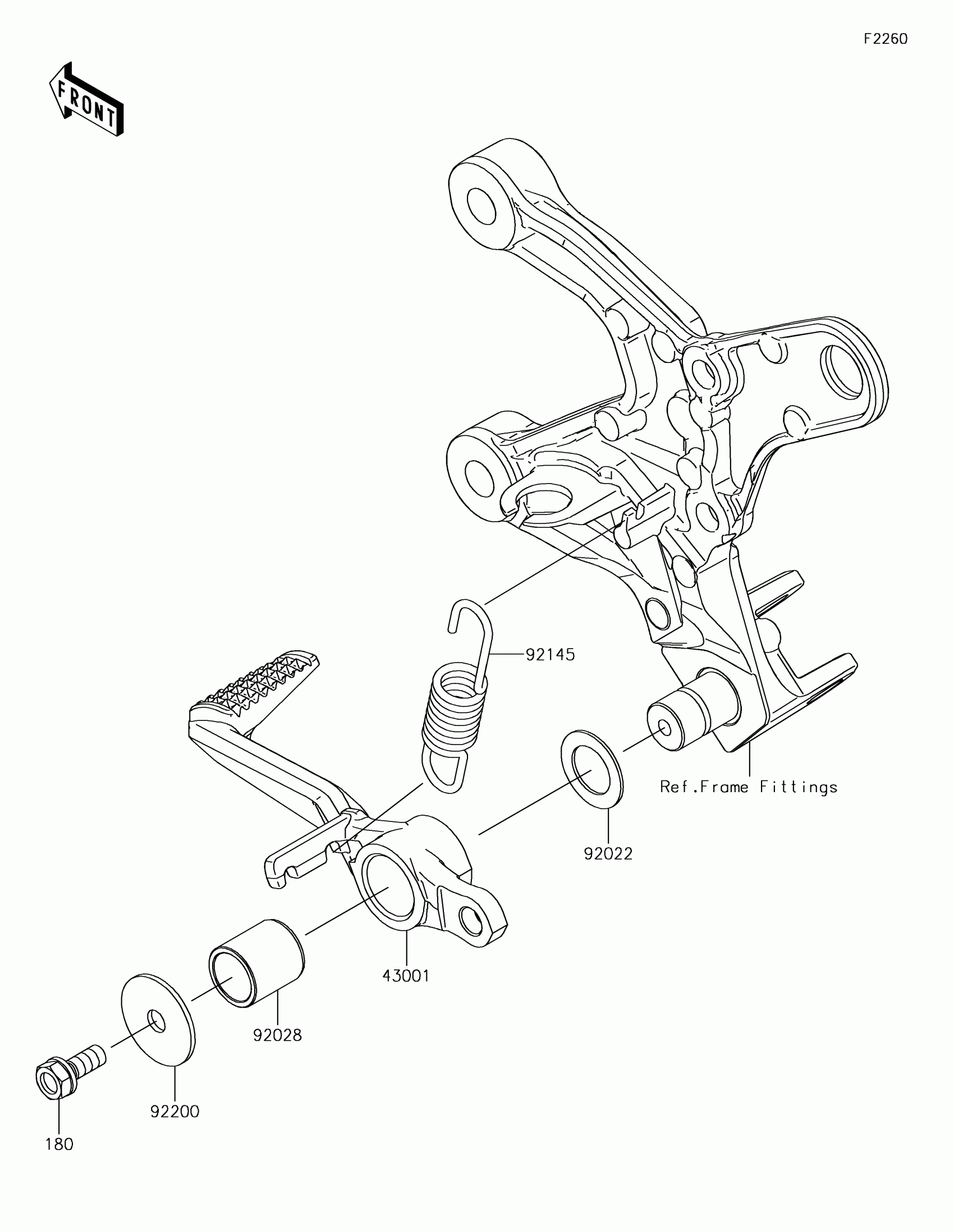 F2260

FRONT

92145

Ref.Frame Fittings

92022

43001

92028

92200

180