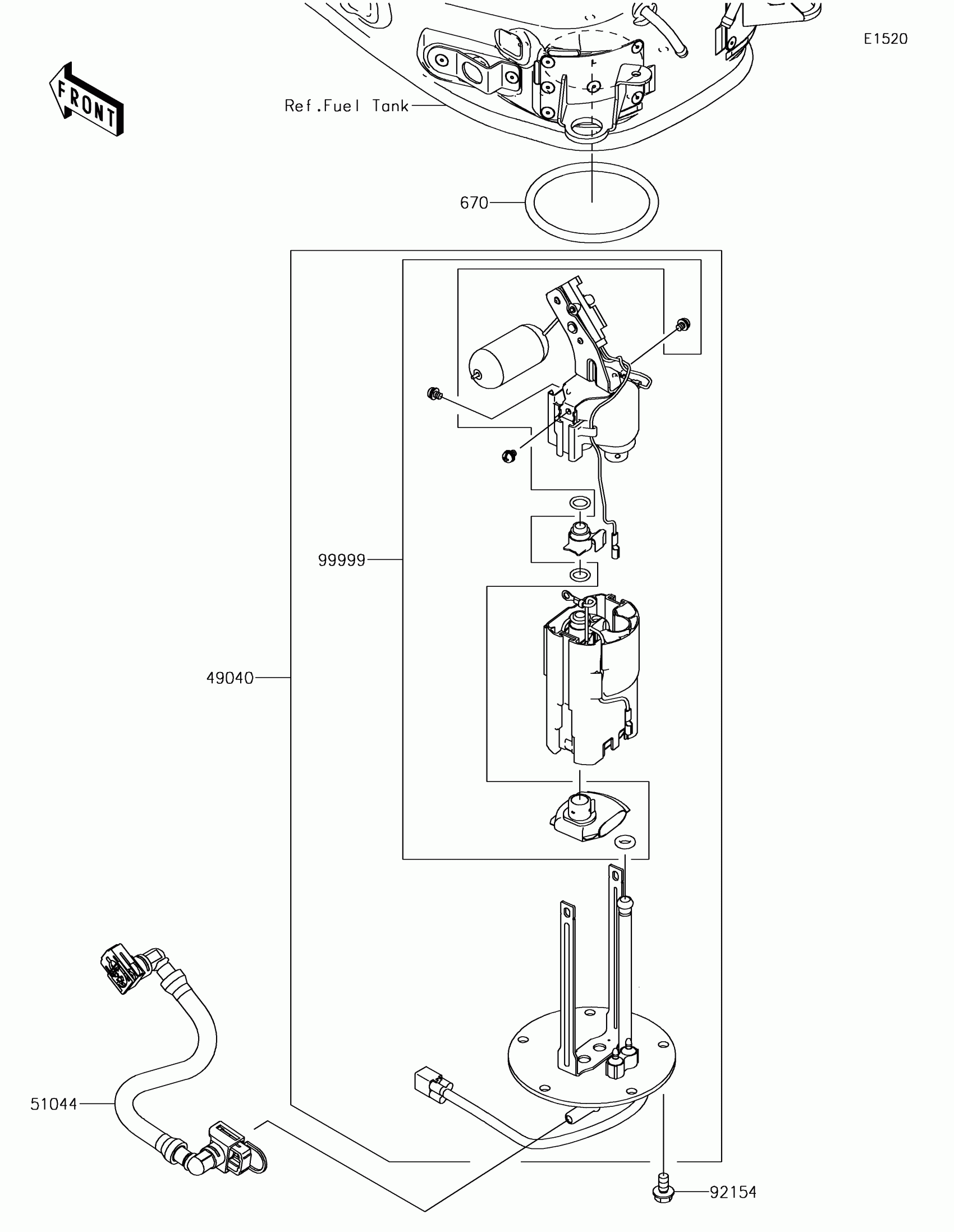 E1520

FRONT

Ref.Fuel Tank

670

99999

49040

51044

92154