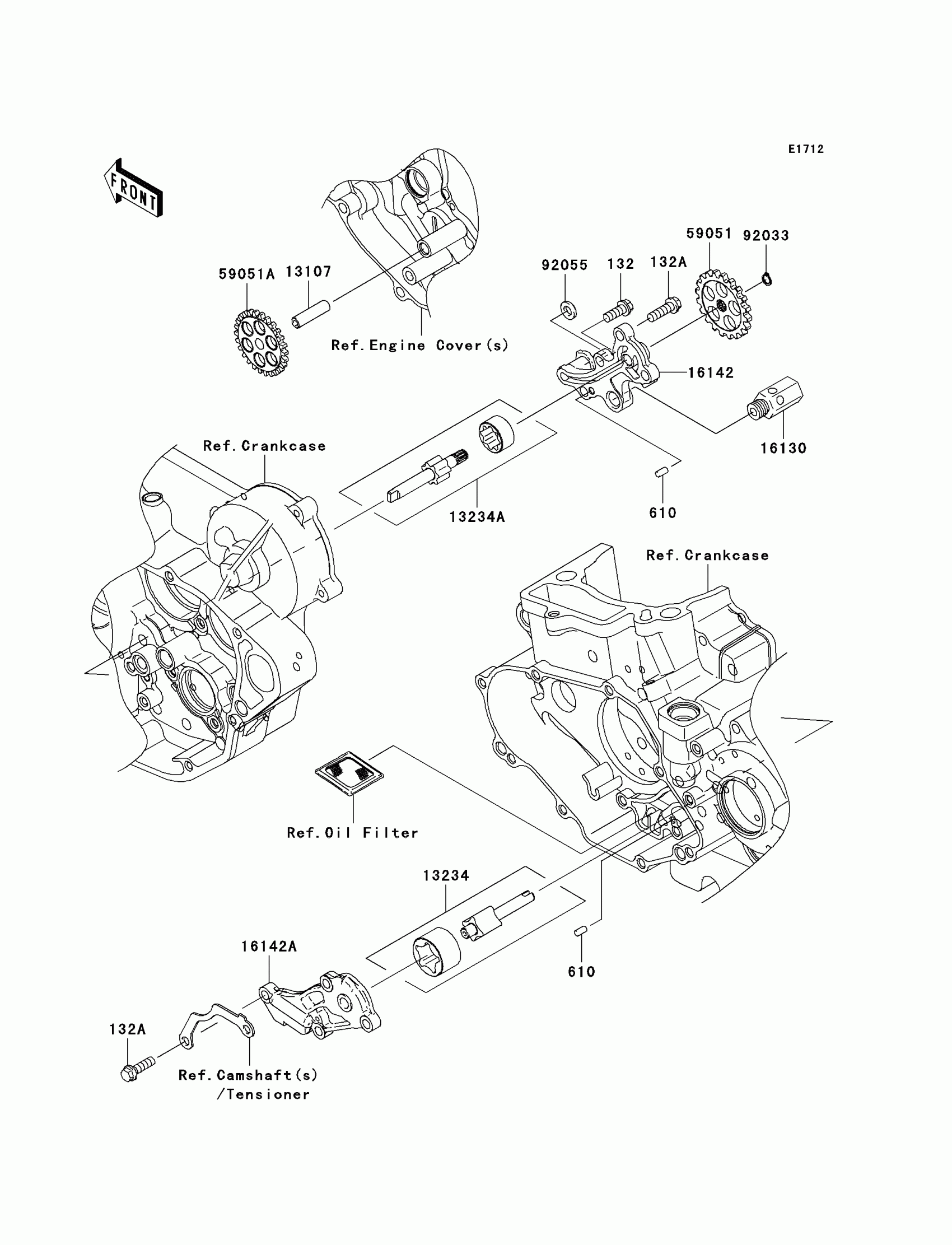 E1712

FRONT

59051
92033
92055
132
132A
59051A
13107
Ref.Engine Cover(s)
16142
16130
Ref.Crankcase
13234A
610
Ref.Crankcase
Ref.Oil Filter
13234
16142A
610
132A
Ref.Camshaft(s)
/Tensioner