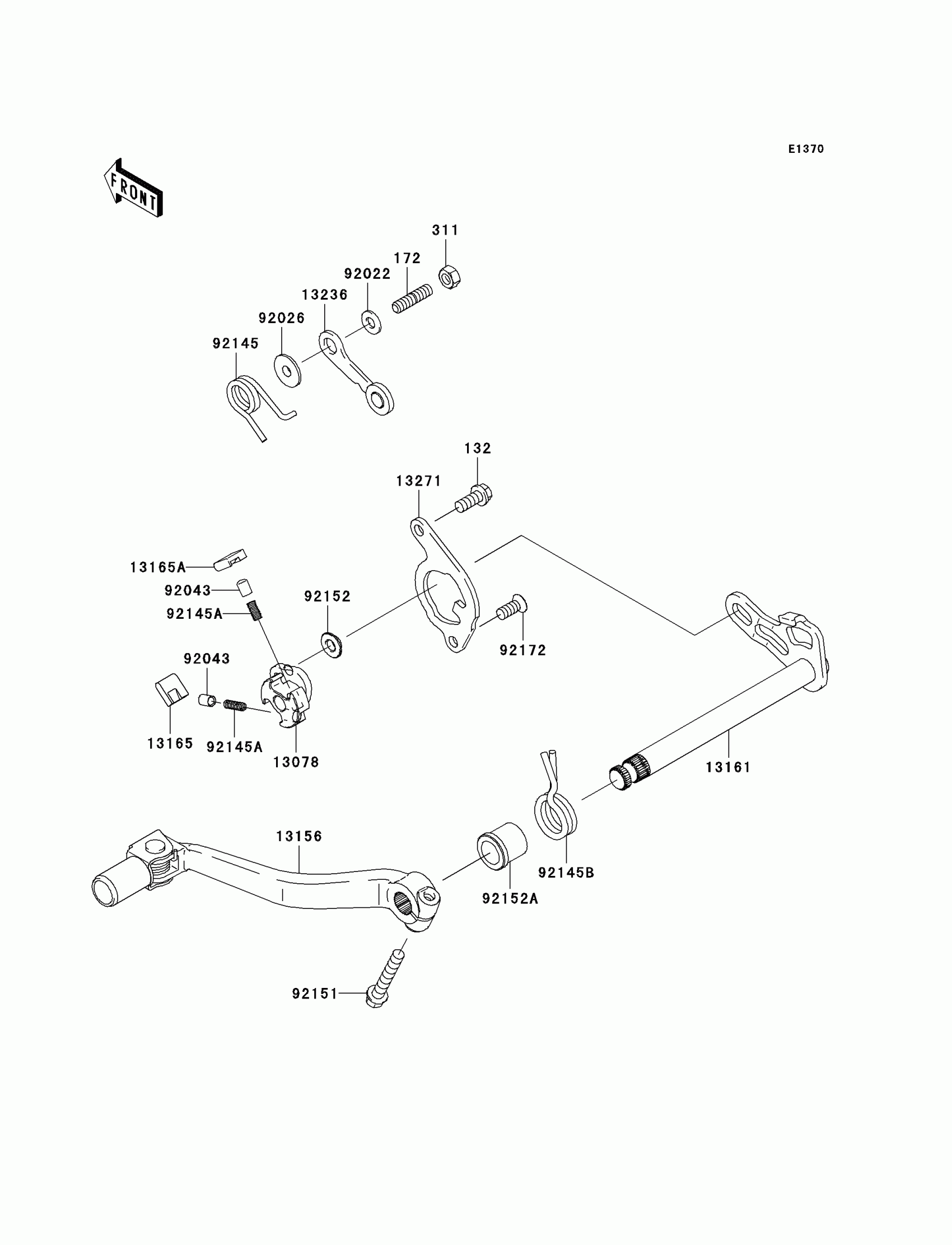 E1370

FRONT

311
172
92022
13236
92026
92145

132
13271
13165A
92043
92145A
92152
92172
92043
13165
92145A
13078
13161
13156
92145B
92152A
92151