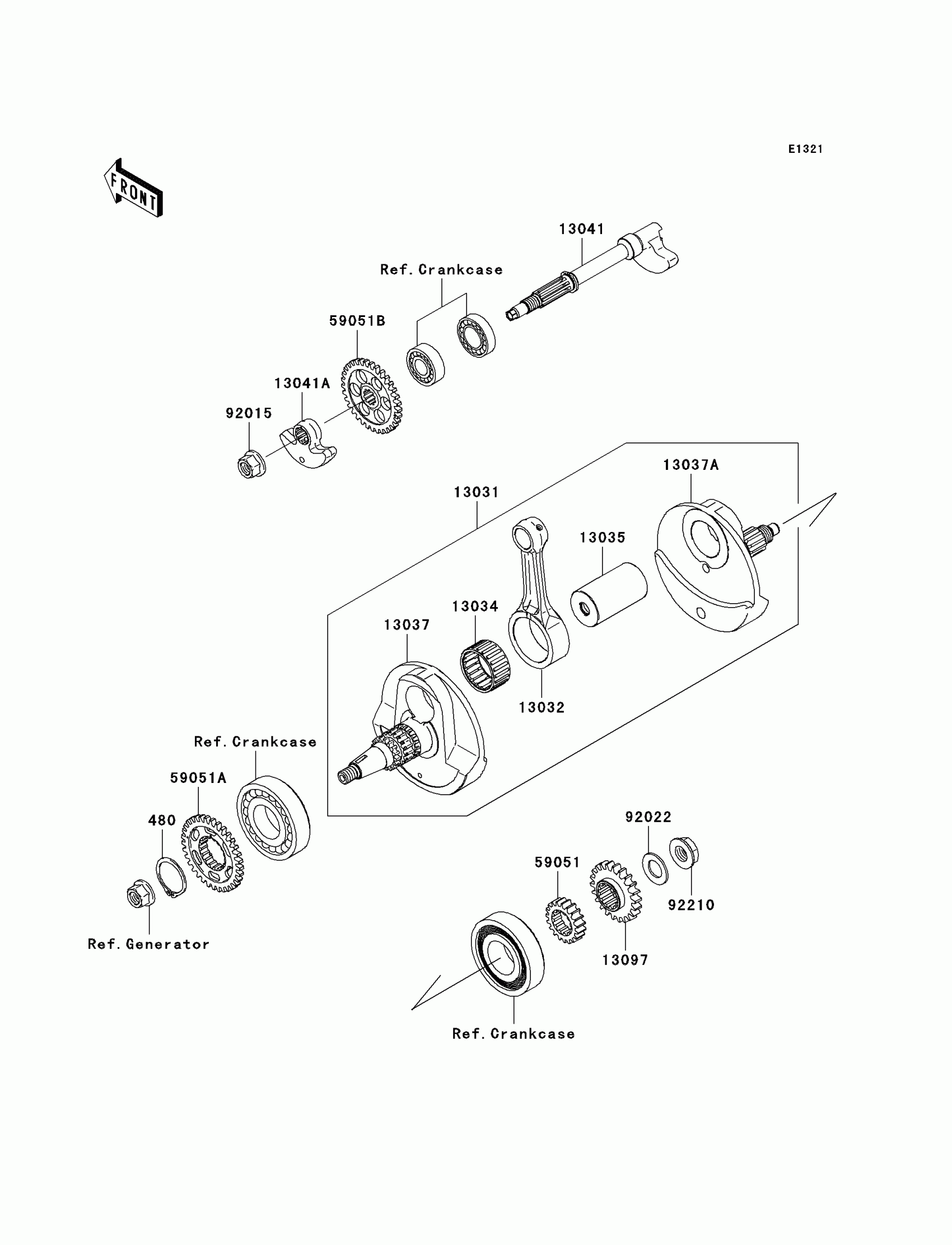 E1321

FRONT

13041

Ref. Crankcase

59051B

13041A

92015

13037A

13031

13035

13034

13037

13032

Ref. Crankcase

59051A

480

92022

59051

92210

13097

Ref. Generator

Ref. Crankcase