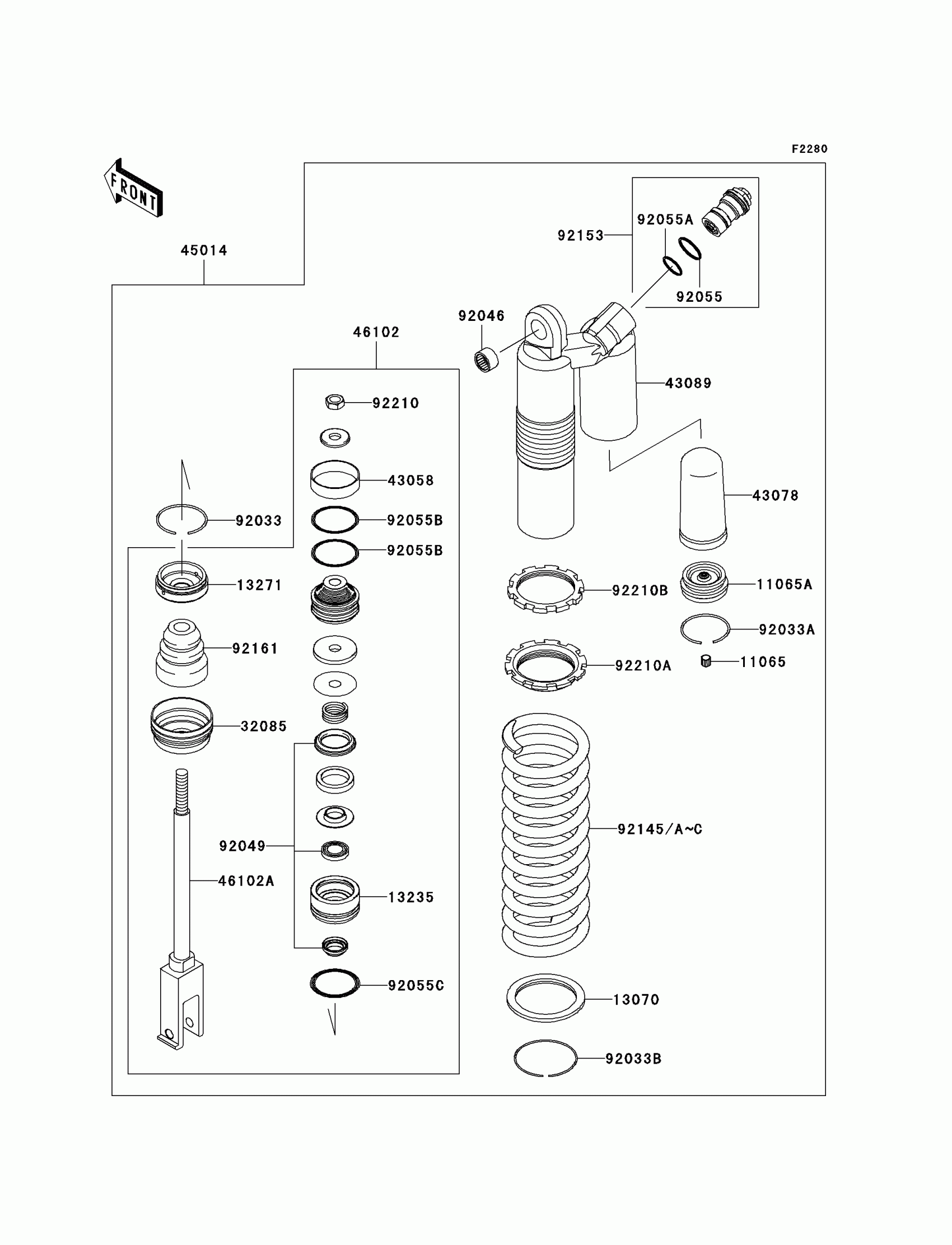 F2280

FRONT

45014

92153

92055A

92055

92046

46102

43089

92210

43058

43078

92033

92055B

92055B

13271

92210B

11065A

92033A

92161

92210A

11065

32085

92145/A~C

92049

46102A

13235

92055C

13070

92033B