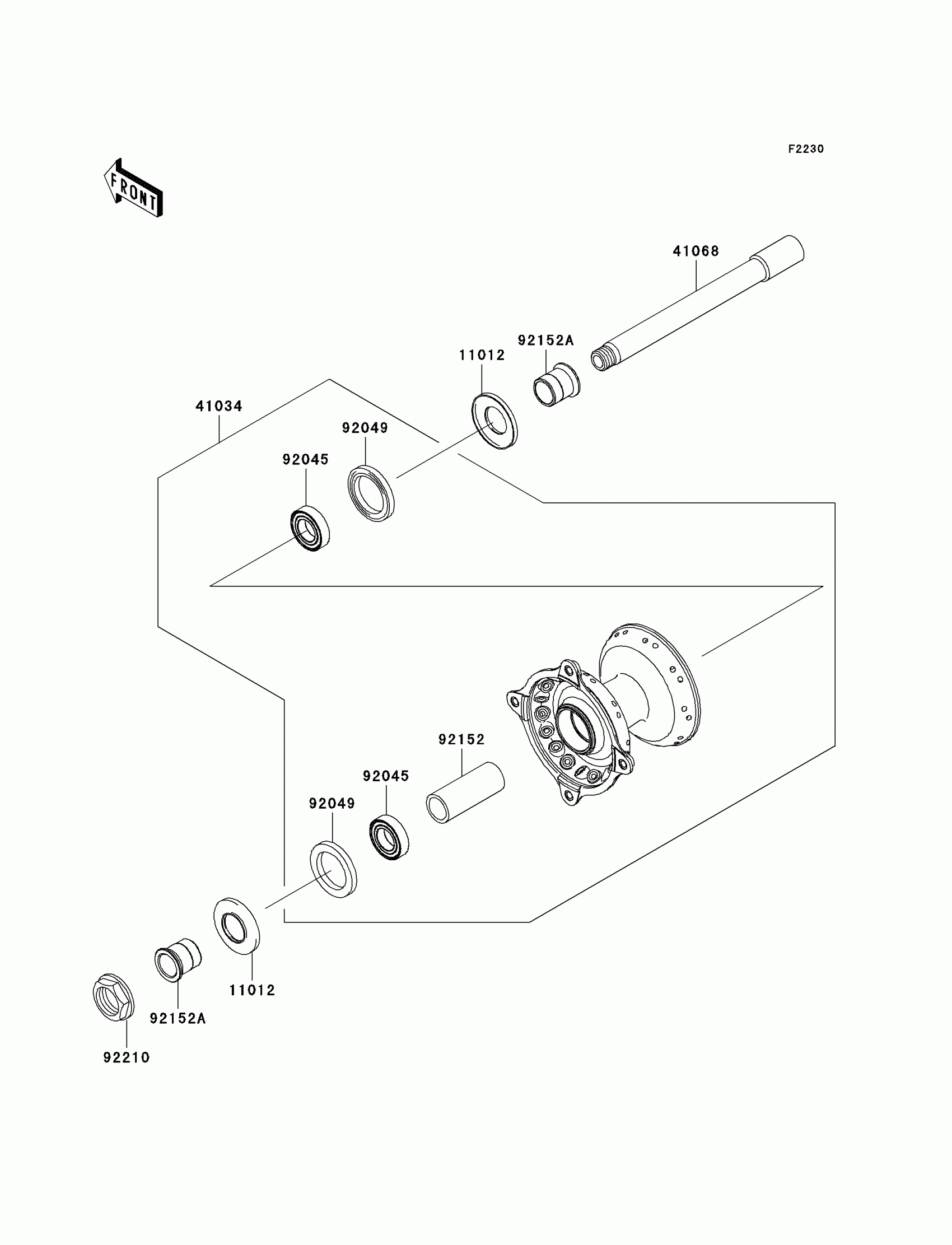 F2230

FRONT

41068

92152A

11012

41034

92049

92045

92152

92045

92049

11012

92152A

92210