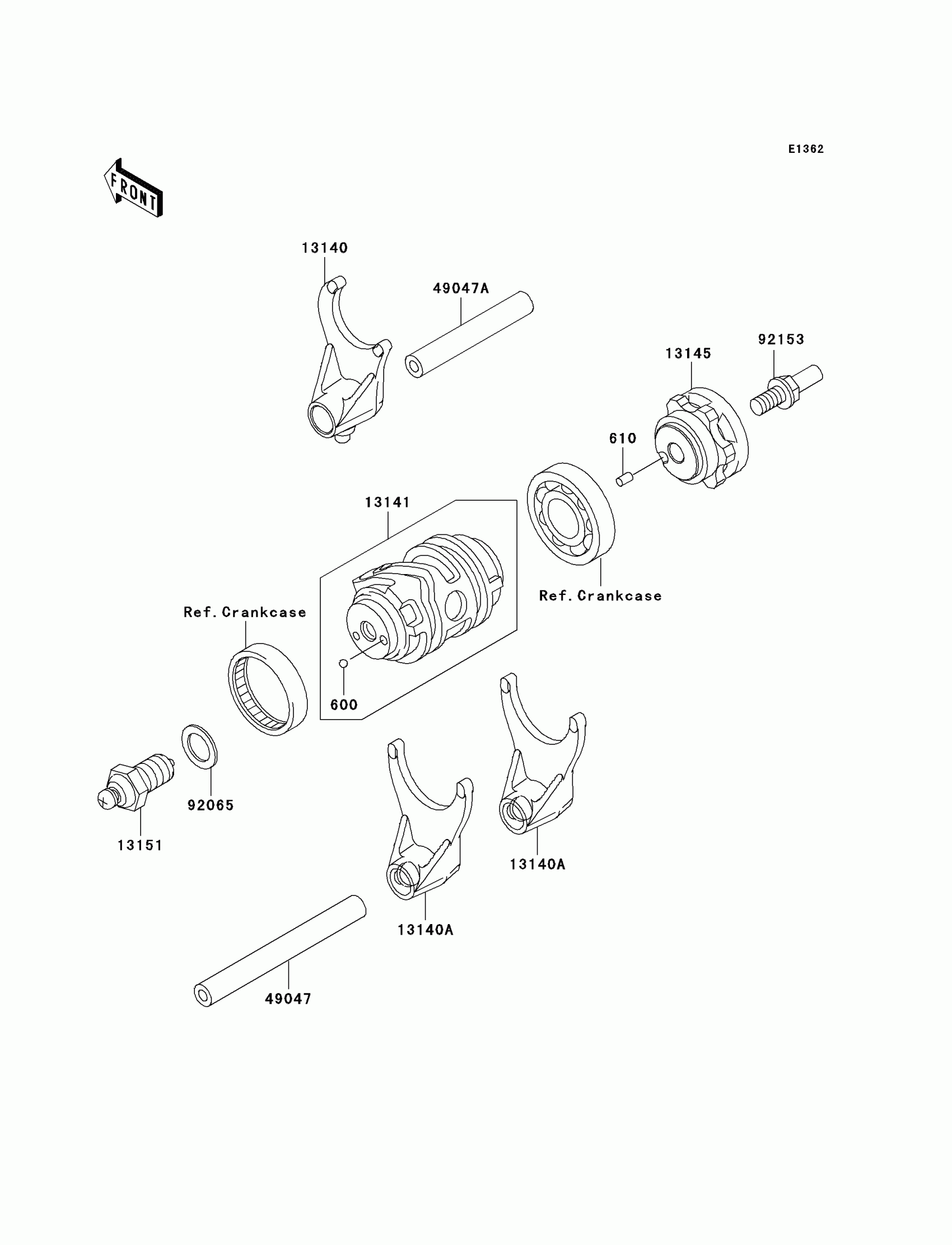 E1362

FRONT

13140

49047A

92153

13145

610

13141

Ref. Crankcase

Ref. Crankcase

600

92065

13151

13140A

13140A

49047