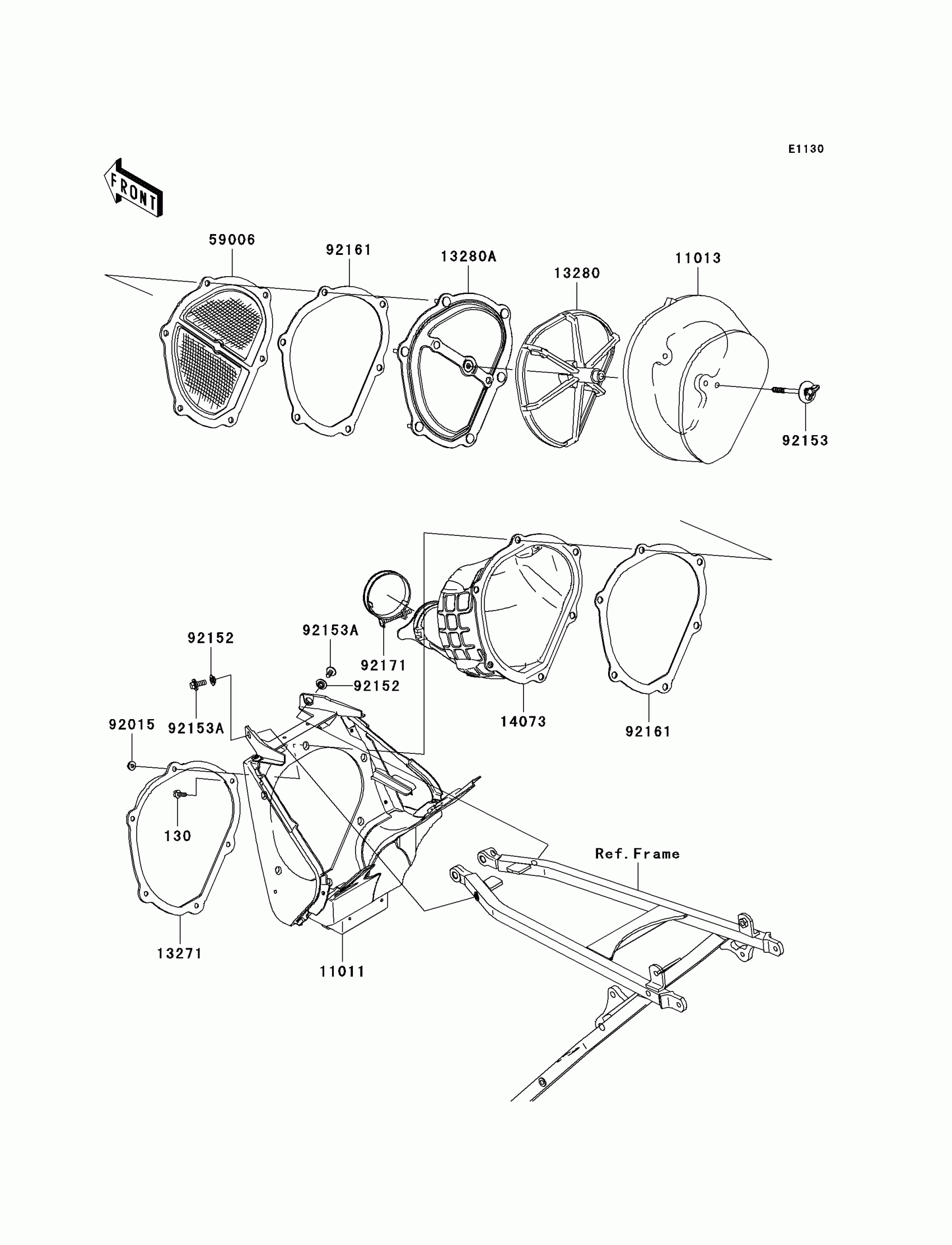 E1130

FRONT

59006
92161
13280A
13280
11013
92153

92153A
92152
92171
92152
92153A
92015
14073
92161
130
Ref.Frame
13271
11011