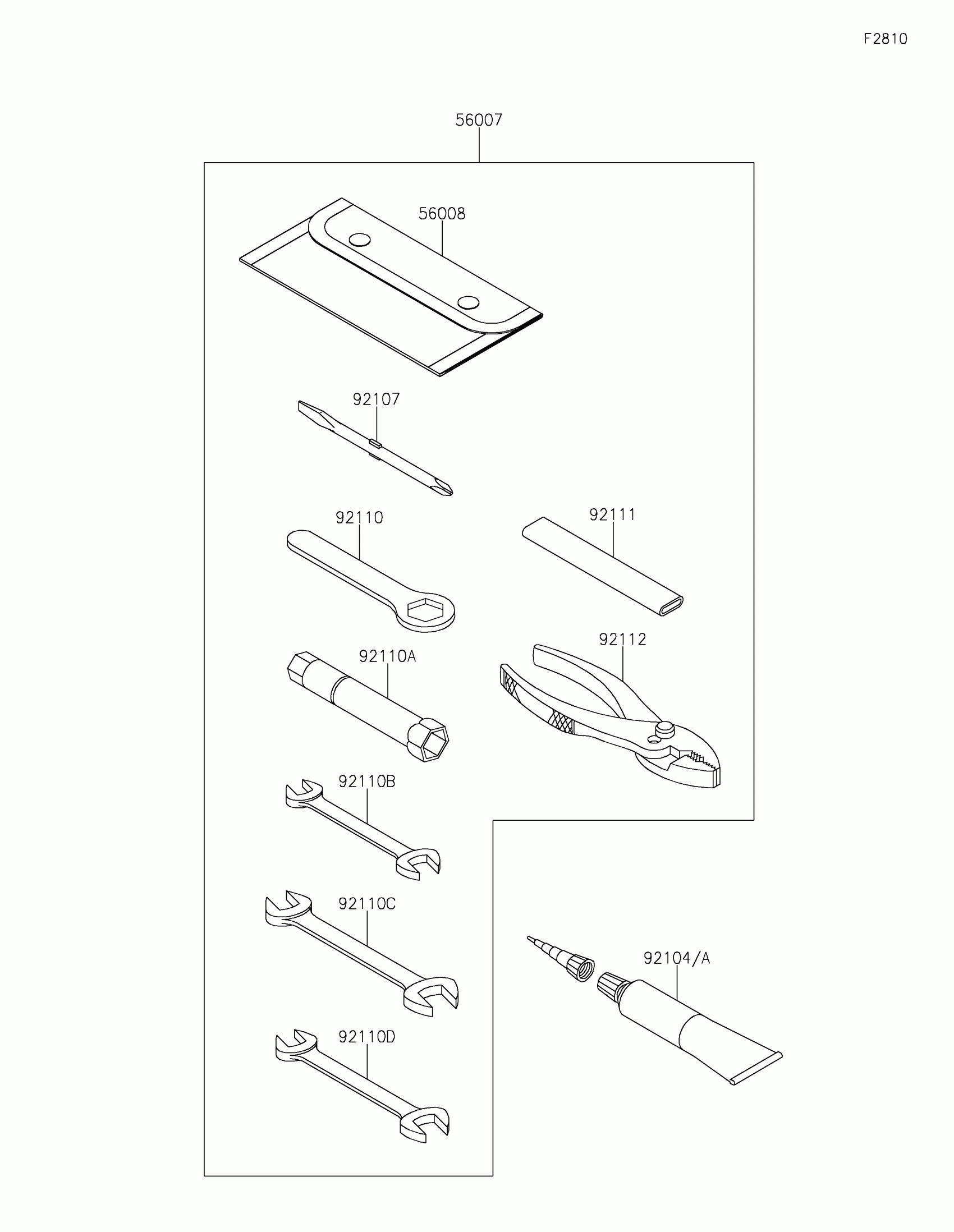 F2810

56007

56008

92107

92110

92111

92110A

92112

92110B

92110C

92104/A

92110D