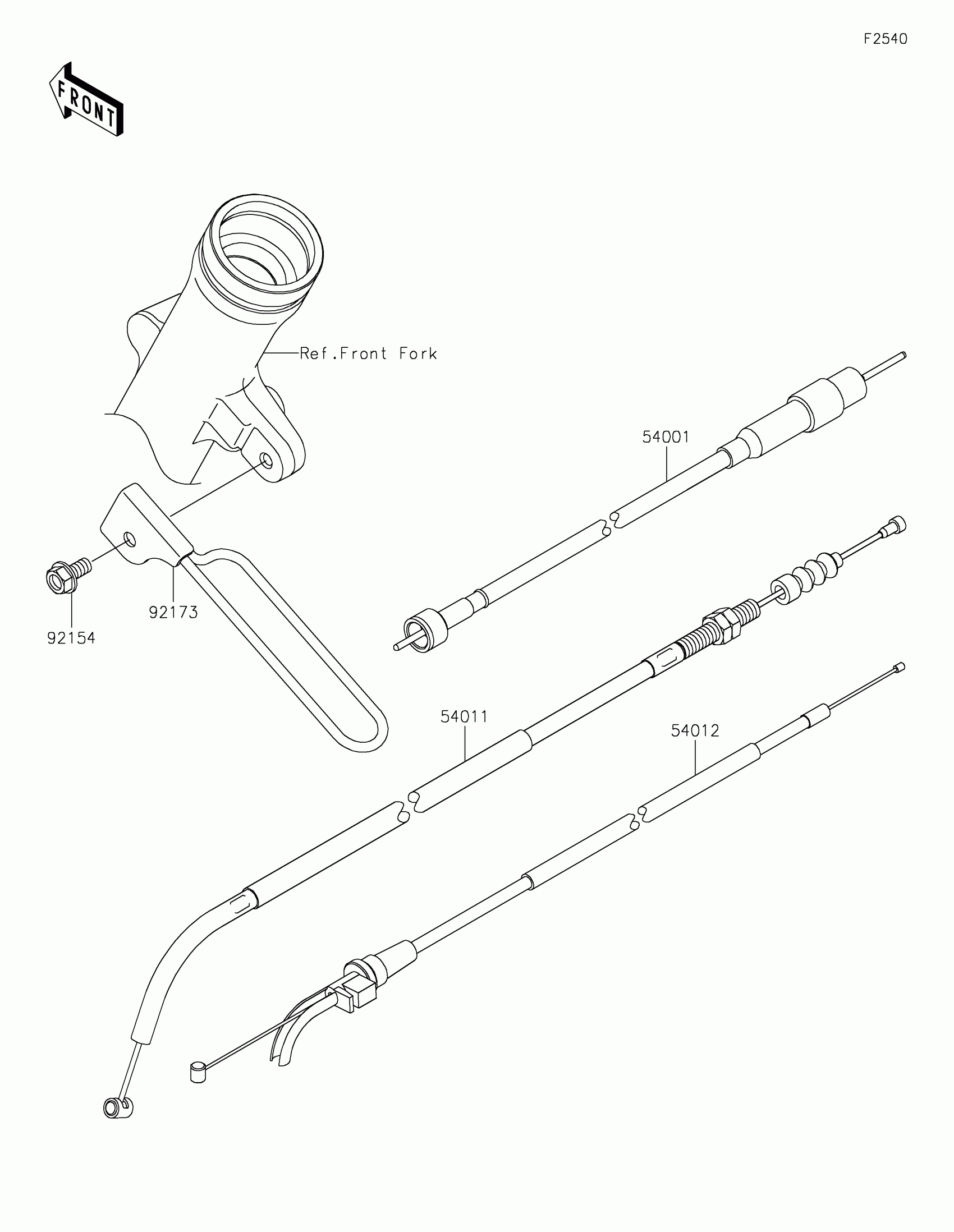 F2540

FRONT

Ref.Front Fork

54001

92173

92154

54011

54012