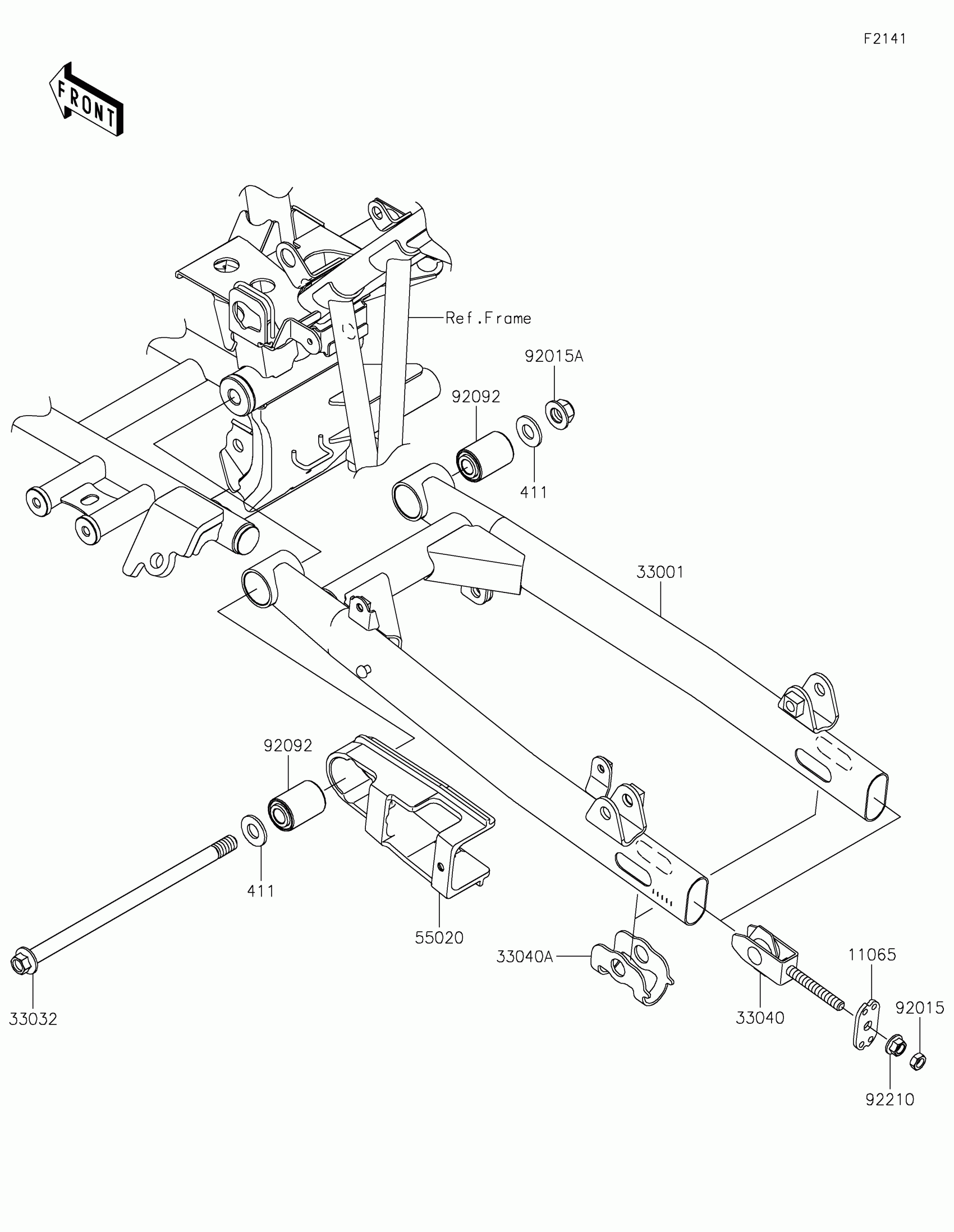 F2141

FRONT

Ref.Frame

92015A

92092

411

33001

92092

411

55020

33040A

33040

11065

92015

92210

33032