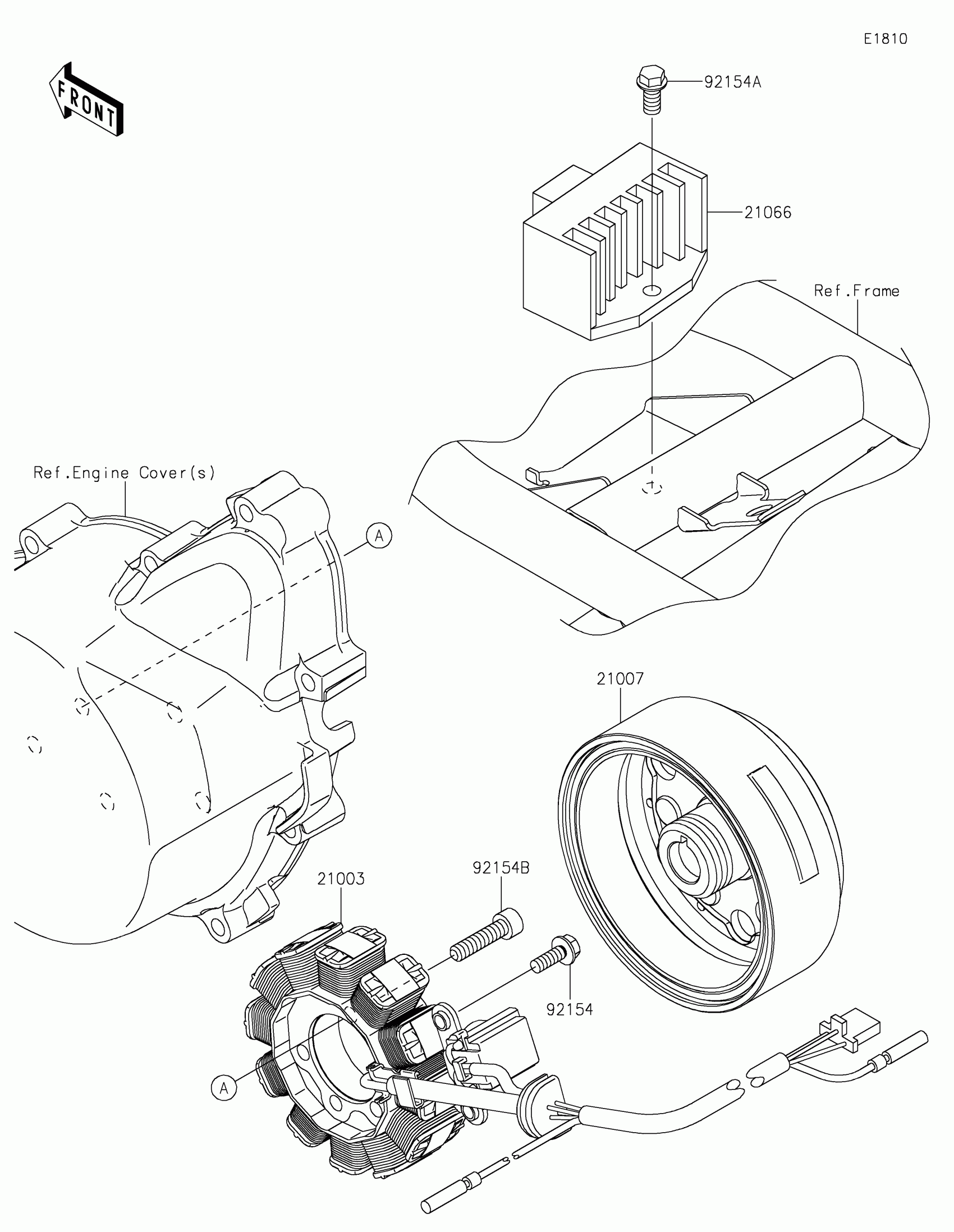 E1810

FRONT

92154A

21066

Ref.Frame

Ref.Engine Cover(s)

A

21007

21003

92154B

92154

A